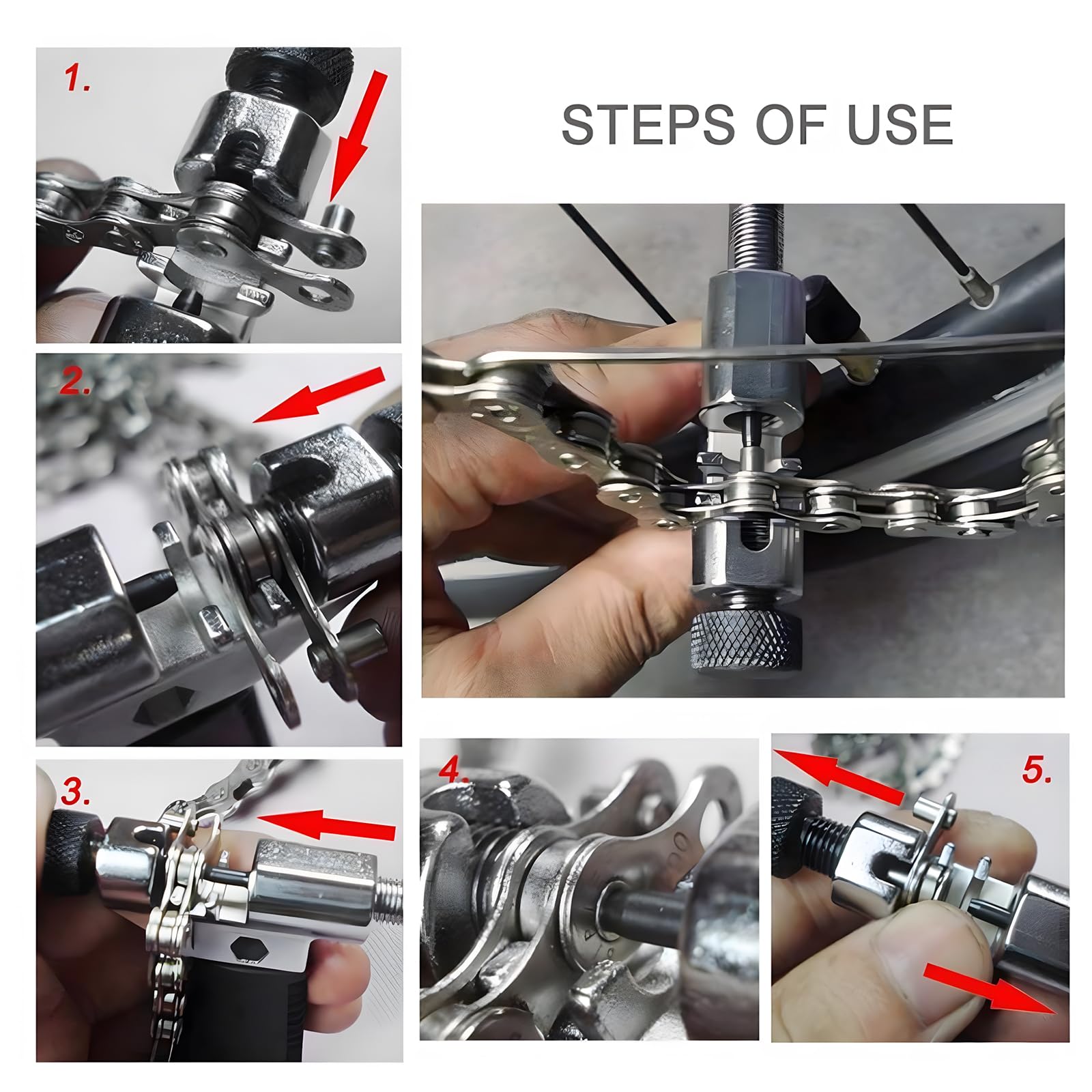 1.

STEPS OF USE

2.

3.

4.

5.