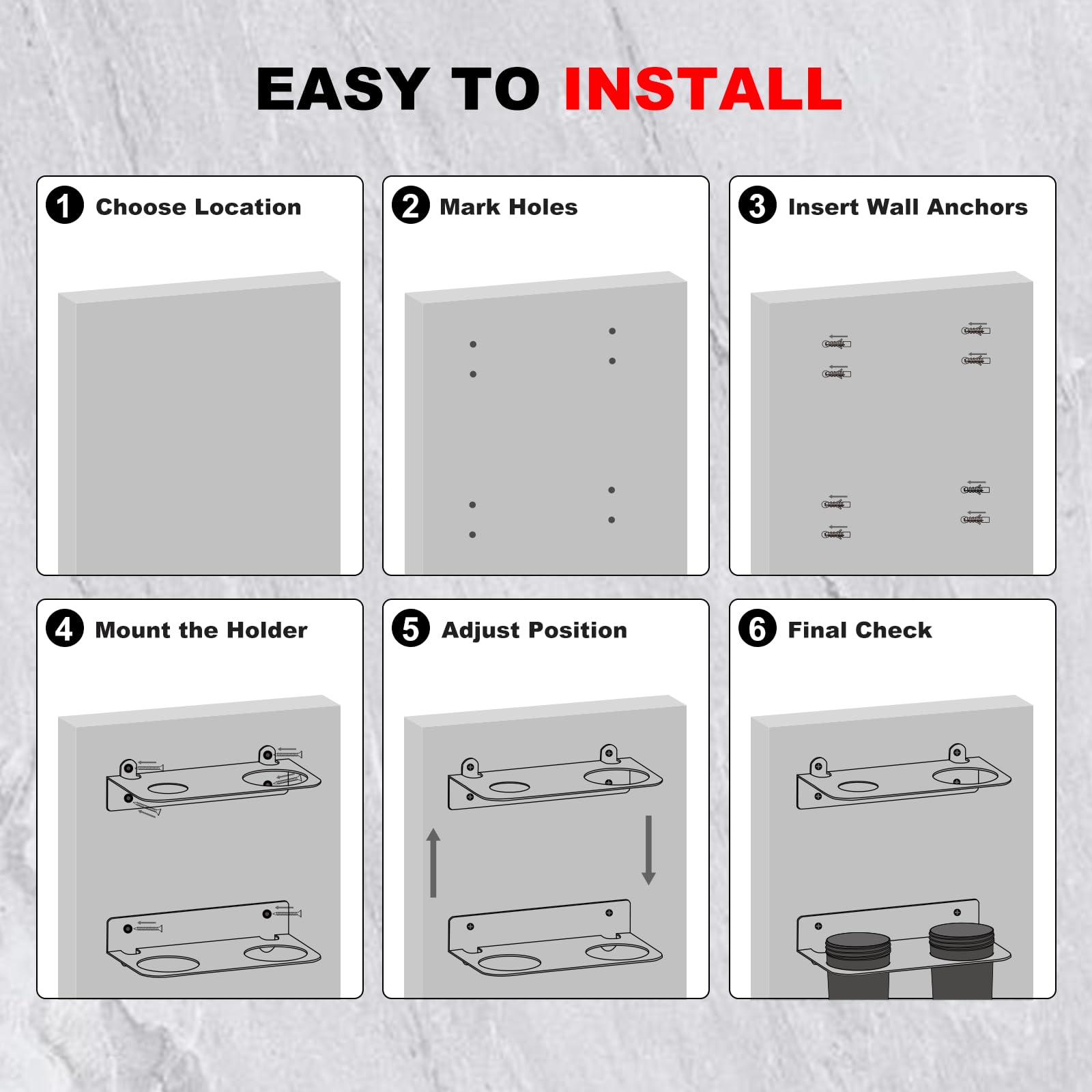 EASY TO INSTALL

1 Choose Location

2 Mark Holes

3 Insert Wall Anchors

4 Mount the Holder

5 Adjust Position

6 Final Check