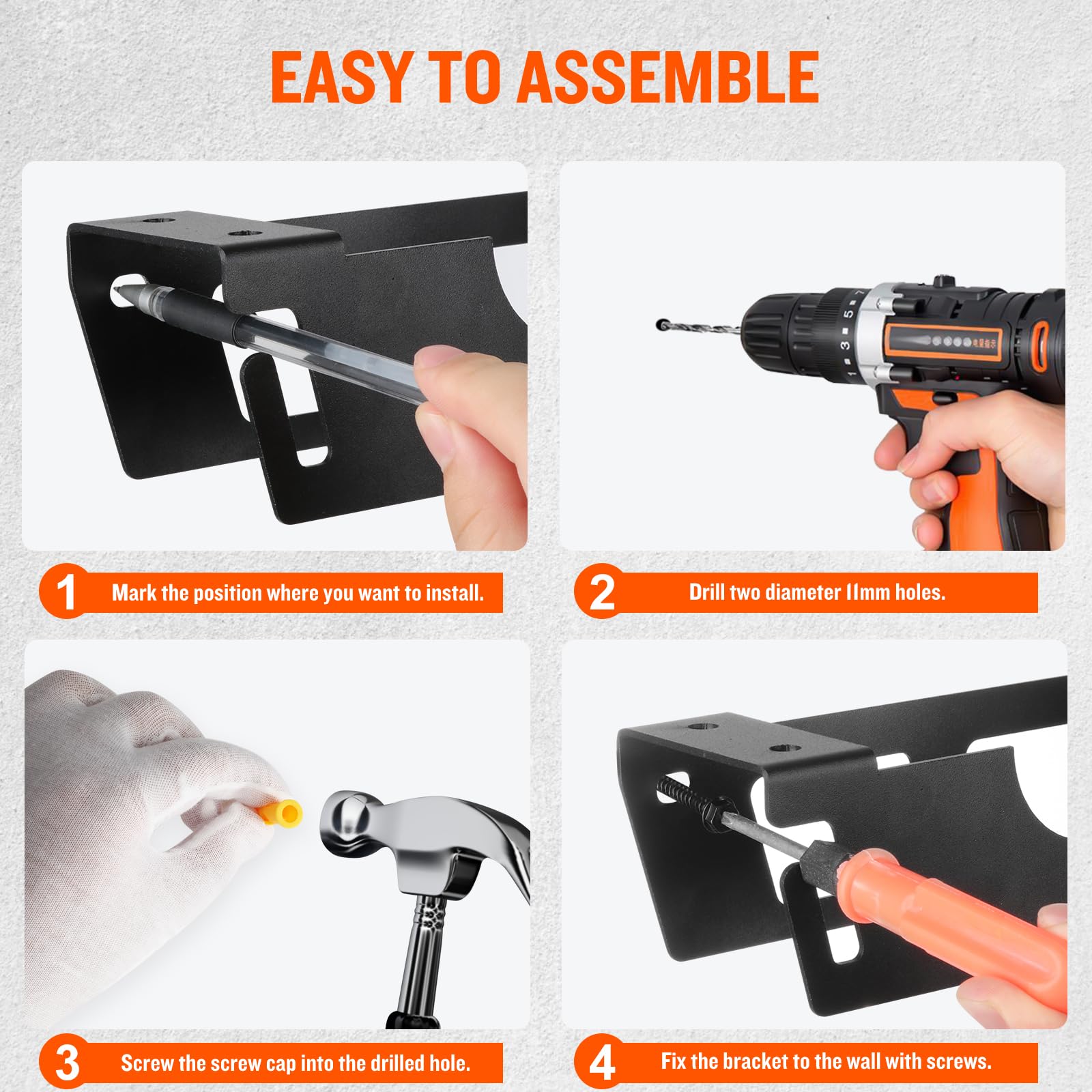 EASY TO ASSEMBLE

1 Mark the position where you want to install.

2 Drill two diameter 11mm holes.

3 Screw the screw cap into the drilled hole.

4 Fix the bracket to the wall with screws.