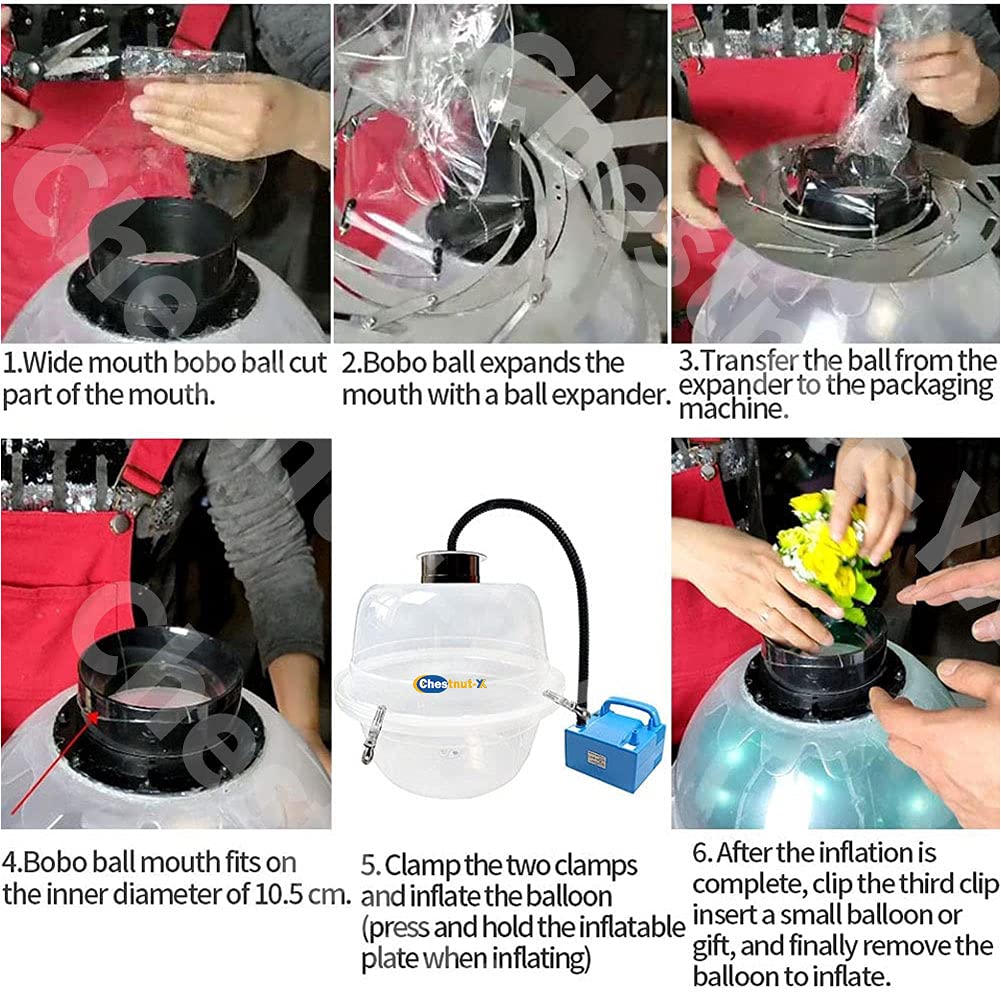 1.Wide mouth bobo ball cut part of the mouth.

2.Bobo ball expands the mouth with a ball expander.

3.Transfer the ball from the expander to the packaging machine.

Chestnut-X

4.Bobo ball mouth fits on the inner diameter of 10.5 cm.

5. Clamp the two clamps and inflate the balloon (press and hold the inflatable plate when inflating)

6. After the inflation is complete, clip the third clip insert a small balloon or gift, and finally remove the balloon to inflate.