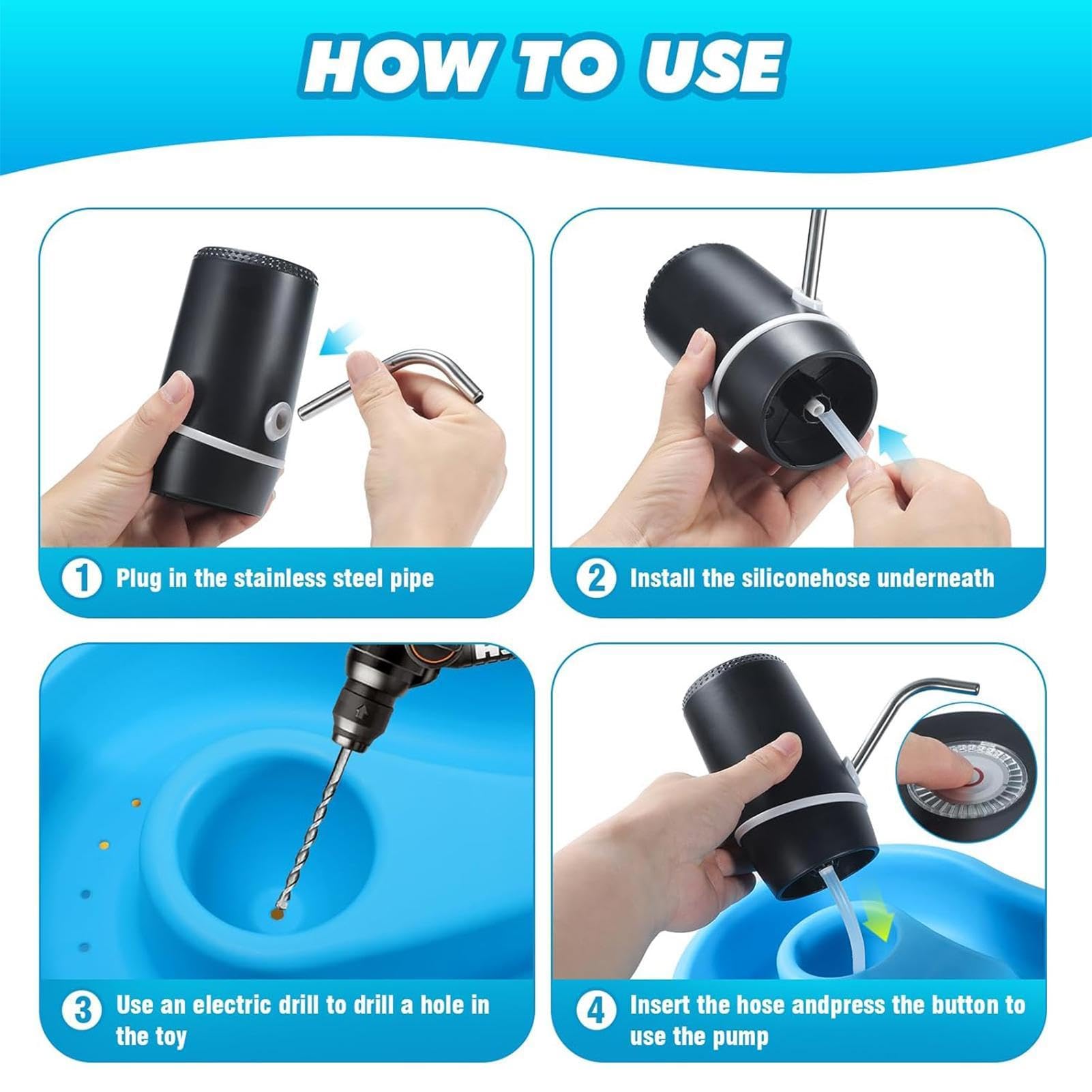 HOW TO USE

1 Plug in the stainless steel pipe

2 Install the siliconehose underneath

3 Use an electric drill to drill a hole in the toy

4 Insert the hose andpress the button to use the pump