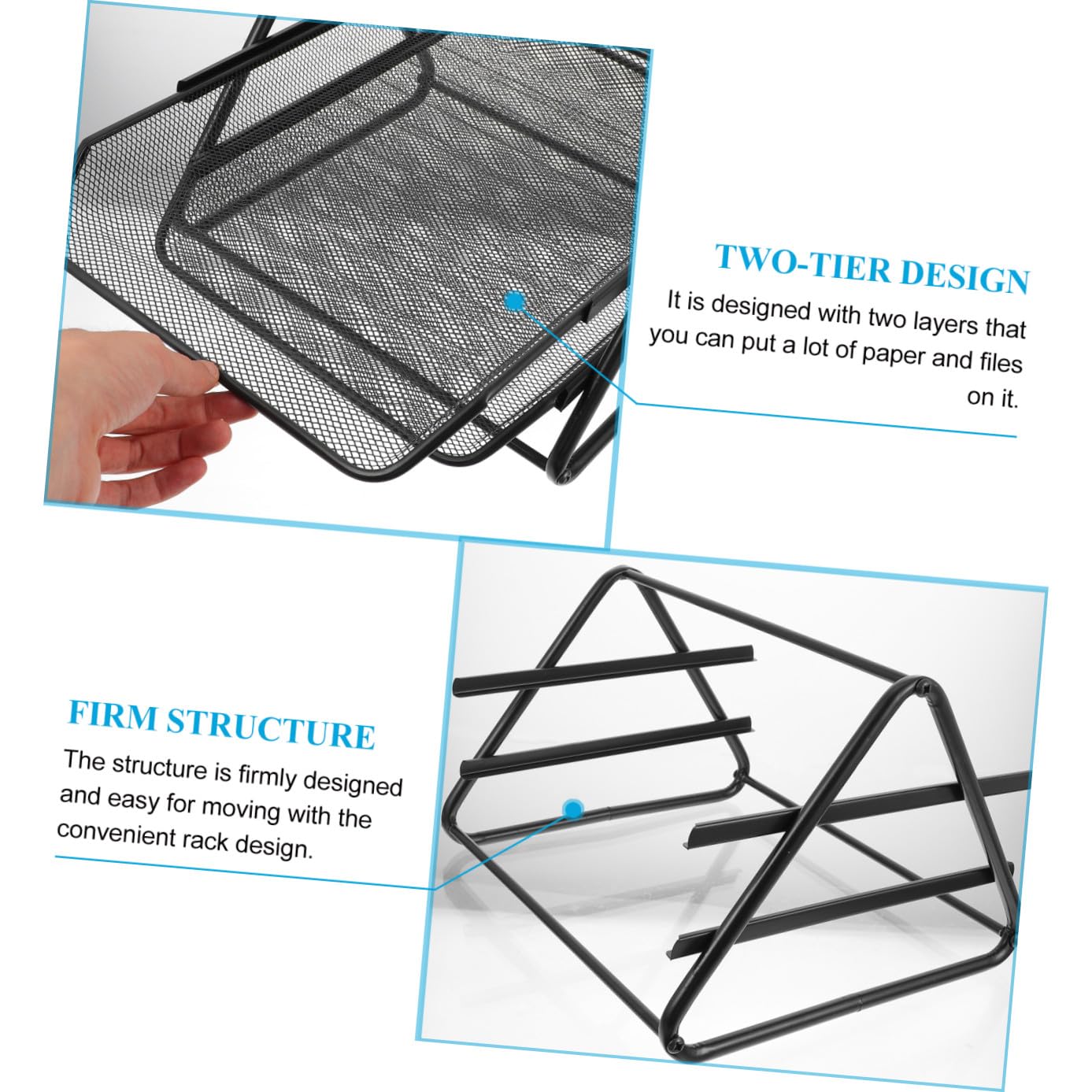 TWO-TIER DESIGN

It is designed with two layers that you can put a lot of paper and files on it.

FIRM STRUCTURE

The structure is firmly designed and easy for moving with the convenient rack design.