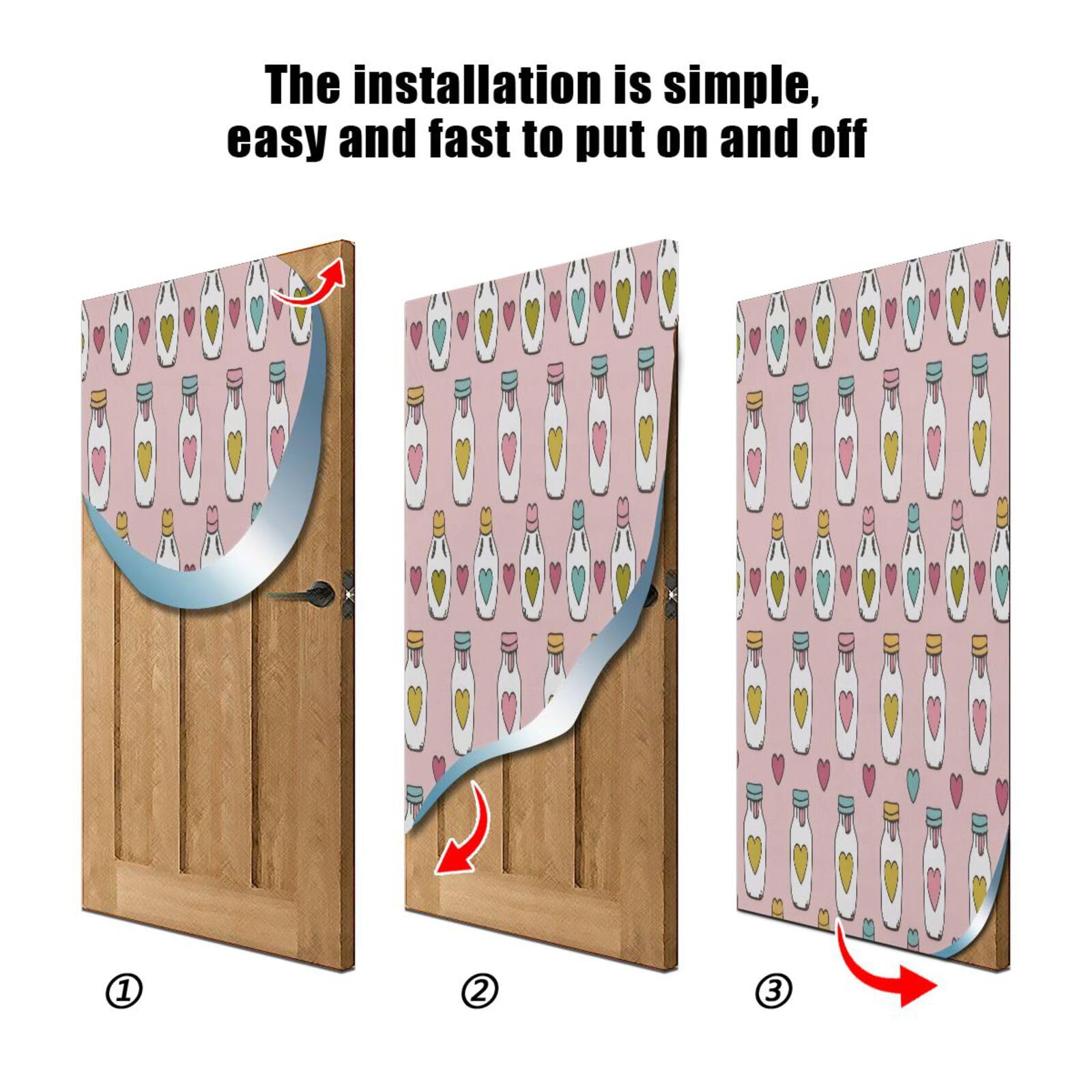 The installation is simple, easy and fast to put on and off

①

②

③