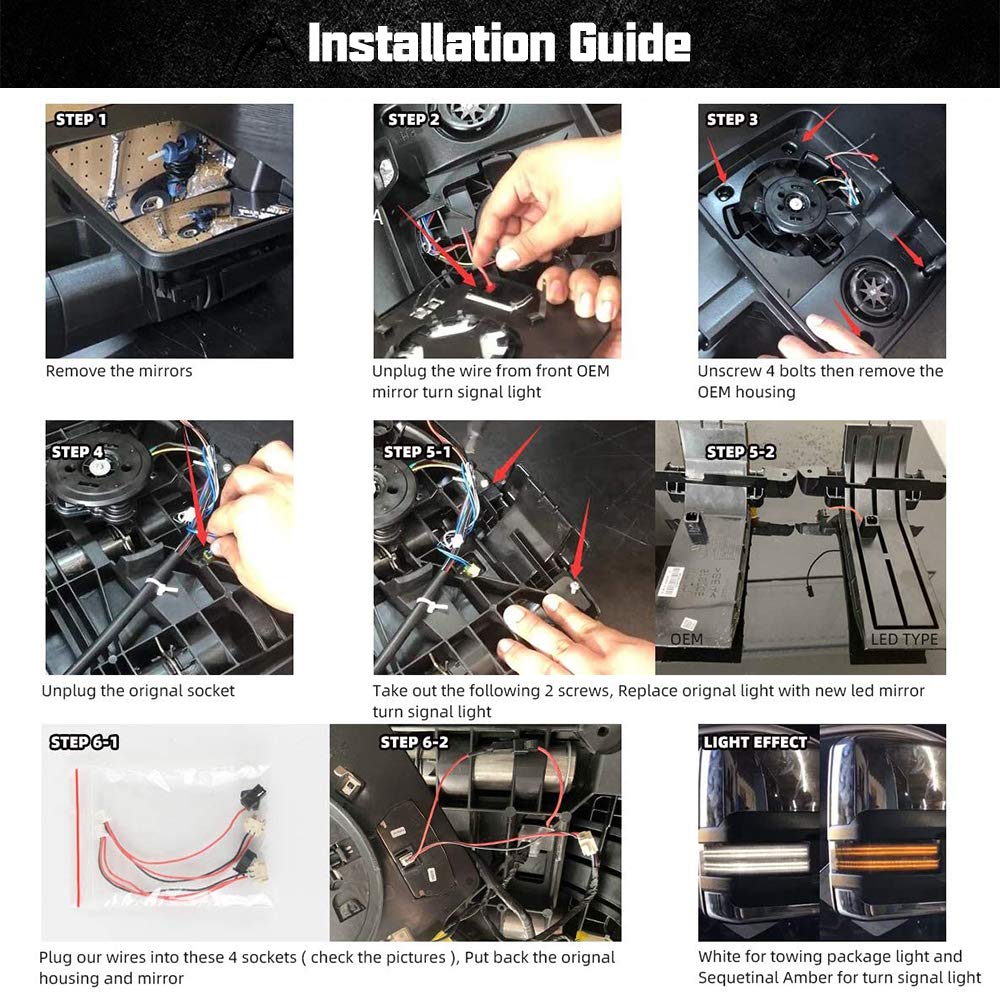 Installation Guide

STEP 1

Remove the mirrors

STEP 2

Unplug the wire from front OEM mirror turn signal light

STEP 3

Unscrew 4 bolts then remove the OEM housing

STEP 4

Unplug the orignal socket

STEP 5-1

STEP 5-2

OEM

LED TYPE

Take out the following 2 screws, Replace orignal light with new led mirror turn signal light

STEP 6-1

STEP 6-2

Plug our wires into these 4 sockets ( check the pictures ), Put back the orignal housing and mirror

LIGHT EFFECT

White for towing package light and Sequetinal Amber for turn signal light