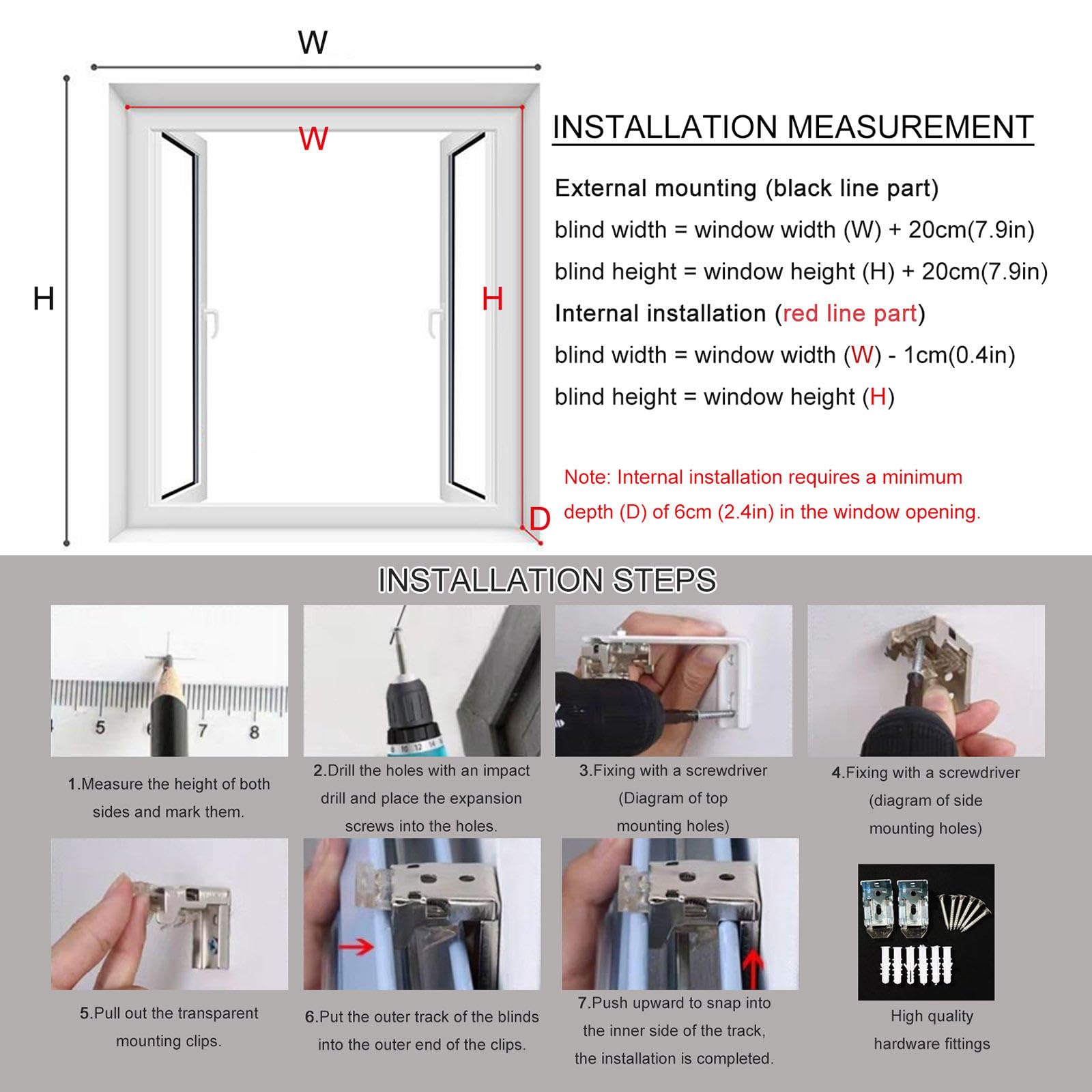 W

W

H

H

D

INSTALLATION MEASUREMENT

External mounting (black line part)

blind width = window width (W) + 20cm(7.9in)

blind height = window height (H) + 20cm(7.9in)

Internal installation (red line part)

blind width = window width (W) - 1cm(0.4in)

blind height = window height (H)

Note: Internal installation requires a minimum depth (D) of 6cm (2.4in) in the window opening.

INSTALLATION STEPS

5 6 7 8

1.Measure the height of both sides and mark them.

2.Drill the holes with an impact drill and place the expansion screws into the holes.

3.Fixing with a screwdriver (Diagram of top mounting holes)

4.Fixing with a screwdriver (diagram of side mounting holes)

5.Pull out the transparent mounting clips.

6.Put the outer track of the blinds into the outer end of the clips.

7.Push upward to snap into the inner side of the track, the installation is completed.

High quality hardware fittings