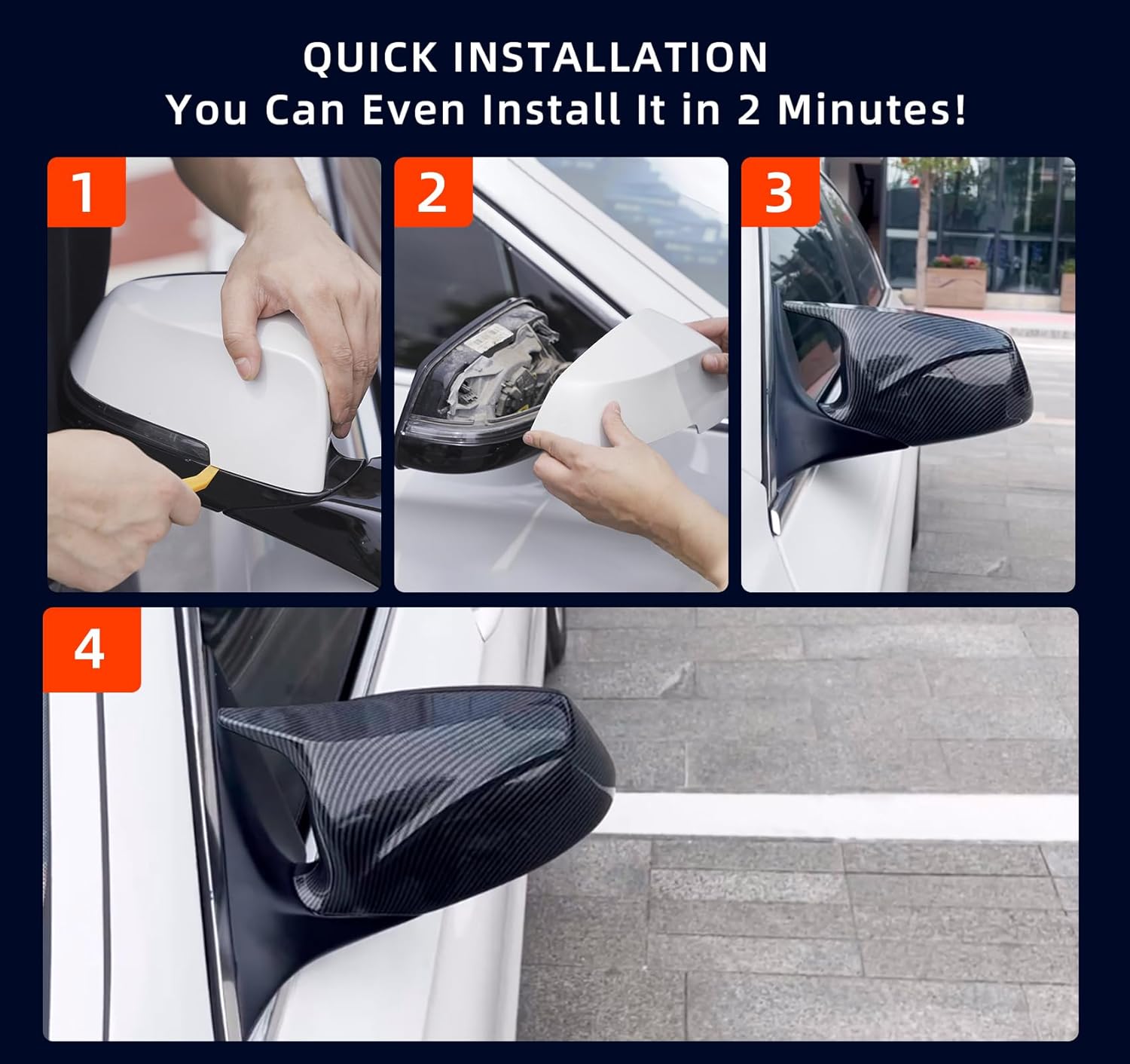 QUICK INSTALLATION
You Can Even Install It in 2 Minutes!

1

2

3

4