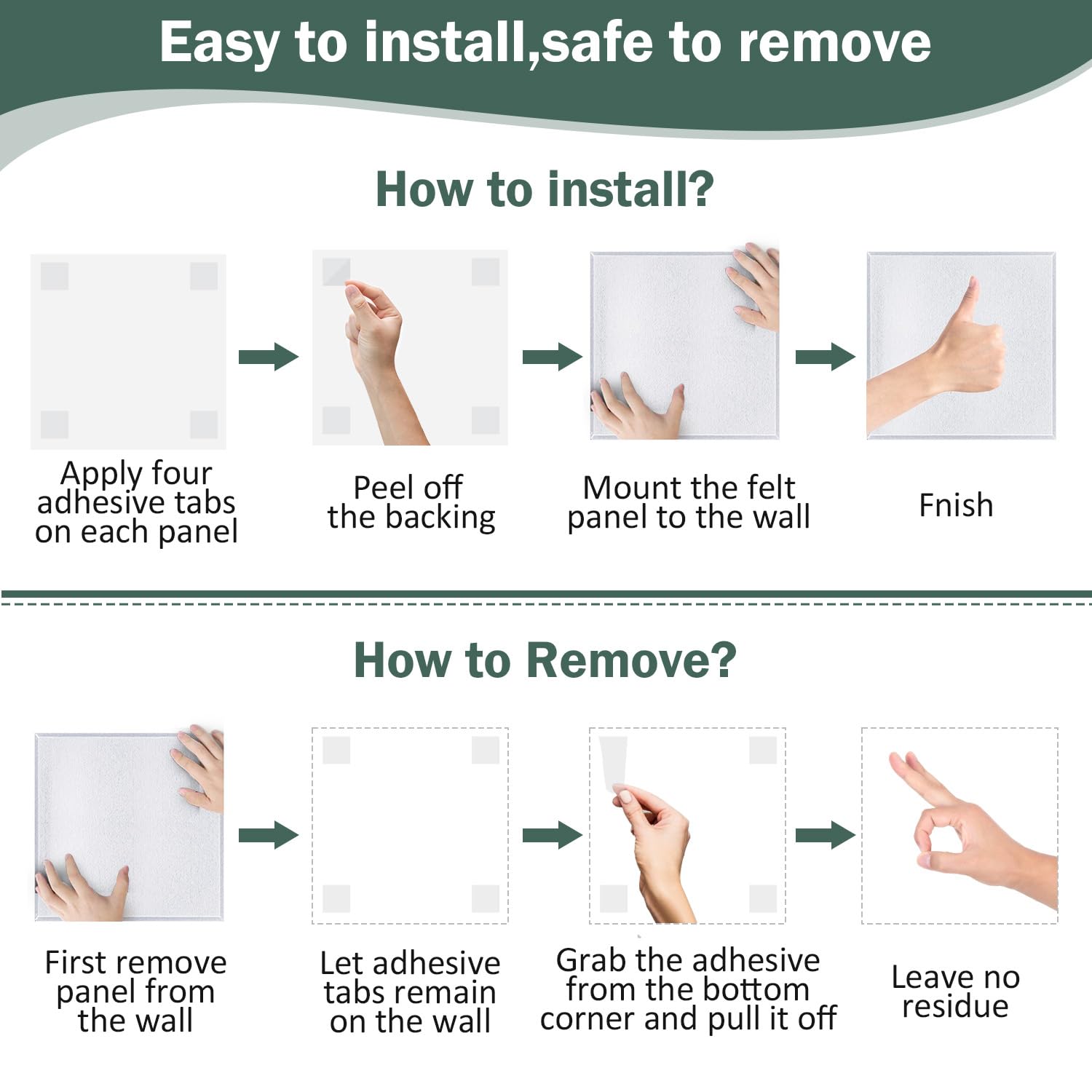 Easy to install,safe to remove

How to install?

Apply four adhesive tabs on each panel

Peel off the backing

Mount the felt panel to the wall

Fnish

How to Remove?

First remove panel from the wall

Let adhesive tabs remain on the wall

Grab the adhesive from the bottom corner and pull it off

Leave no residue