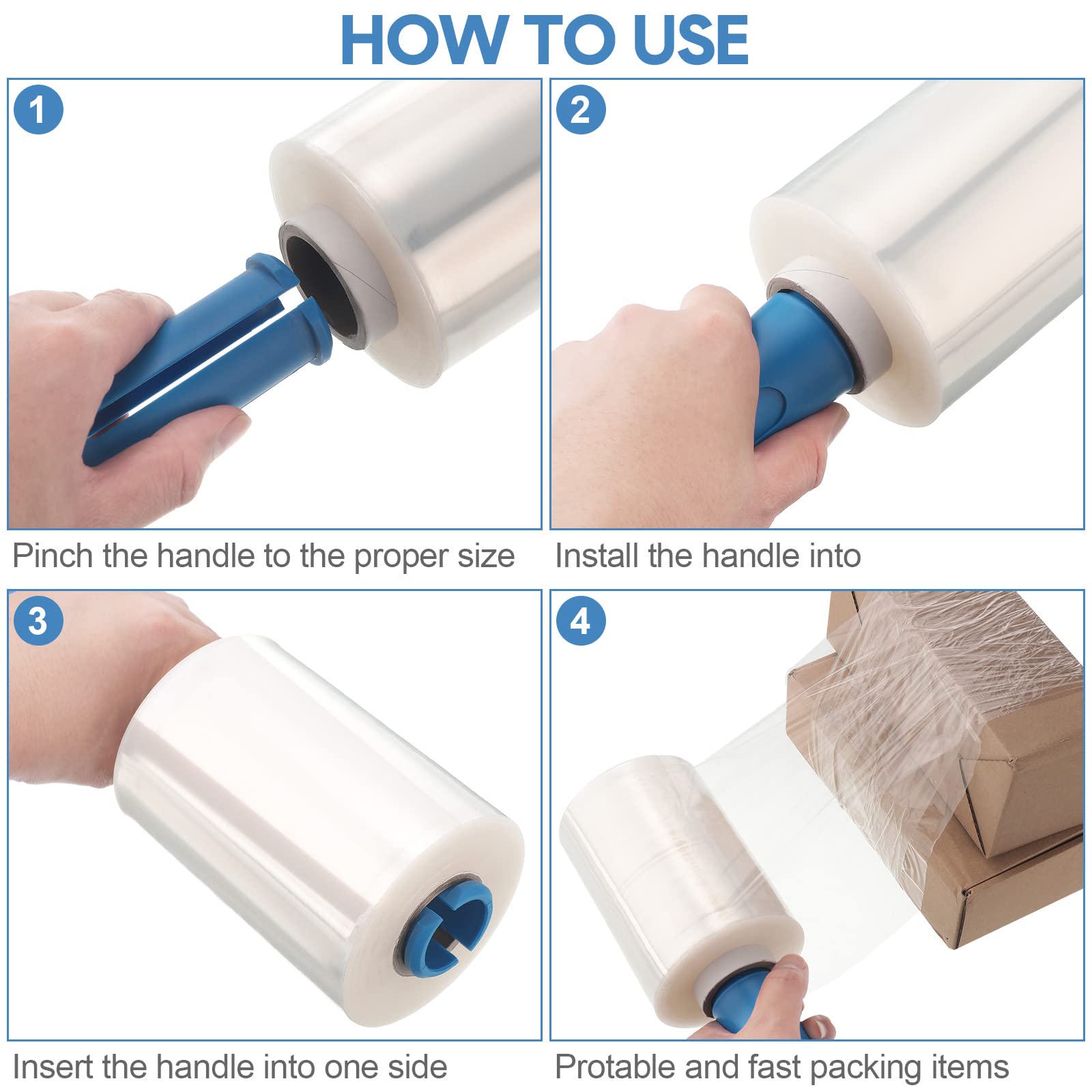 HOW TO USE

1

Pinch the handle to the proper size

2

Install the handle into

3

Insert the handle into one side

4

Protable and fast packing items