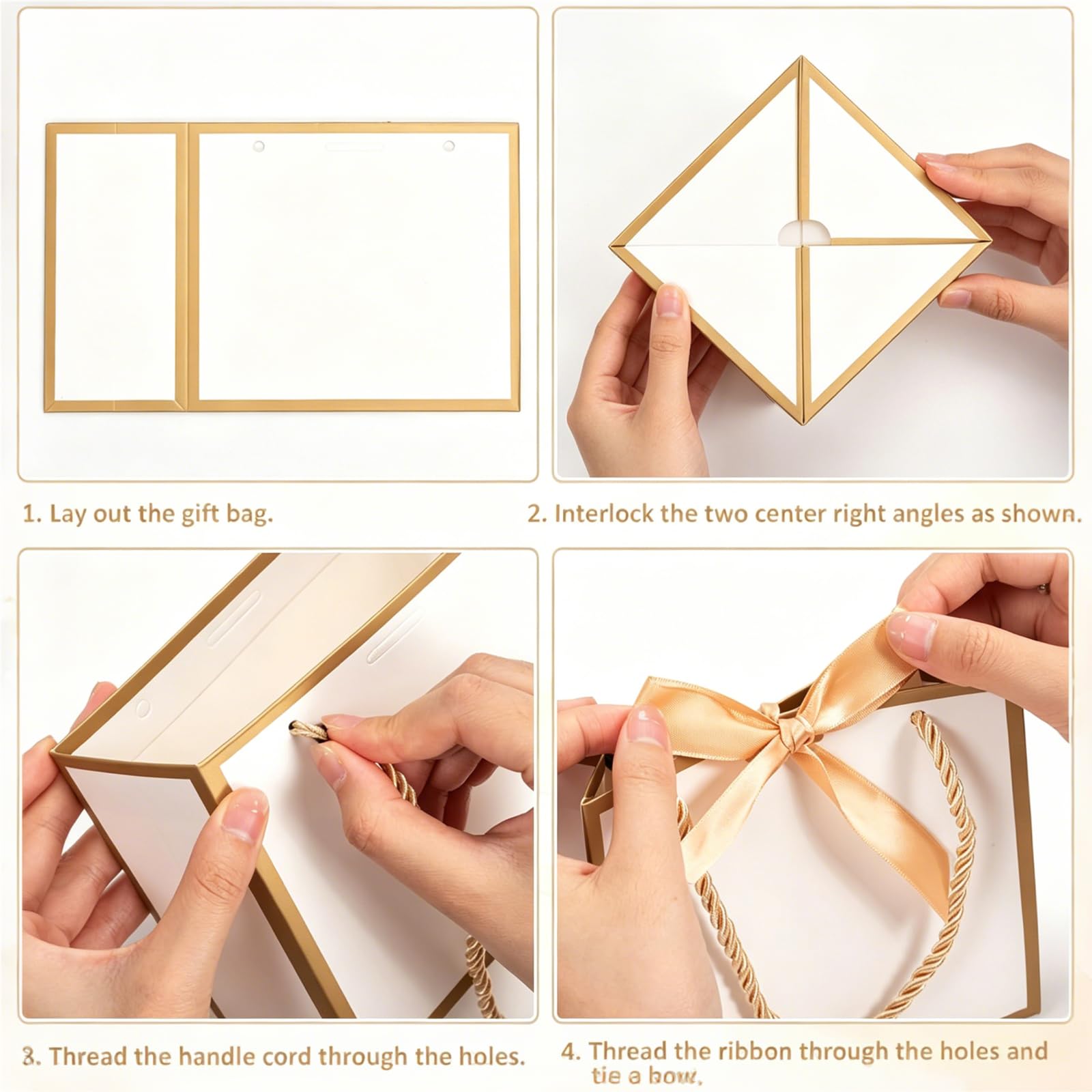 1. Lay out the gift bag.

2. Interlock the two center right angles as shown.

3. Thread the handle cord through the holes.

4. Thread the ribbon through the holes and tie a bow.