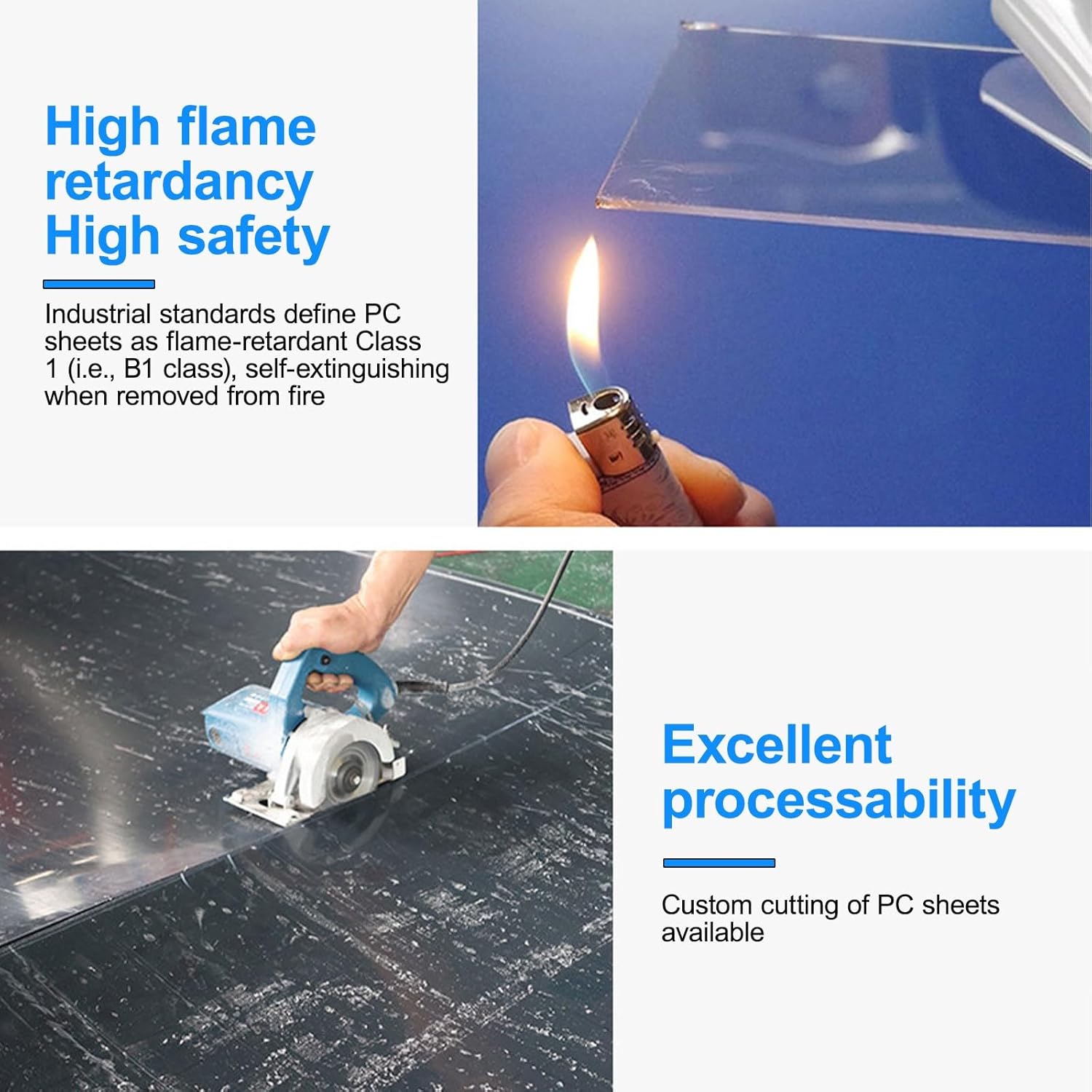 High flame retardancy
High safety

Industrial standards define PC sheets as flame-retardant Class 1 (i.e., B1 class), self-extinguishing when removed from fire

Excellent processability

Custom cutting of PC sheets available