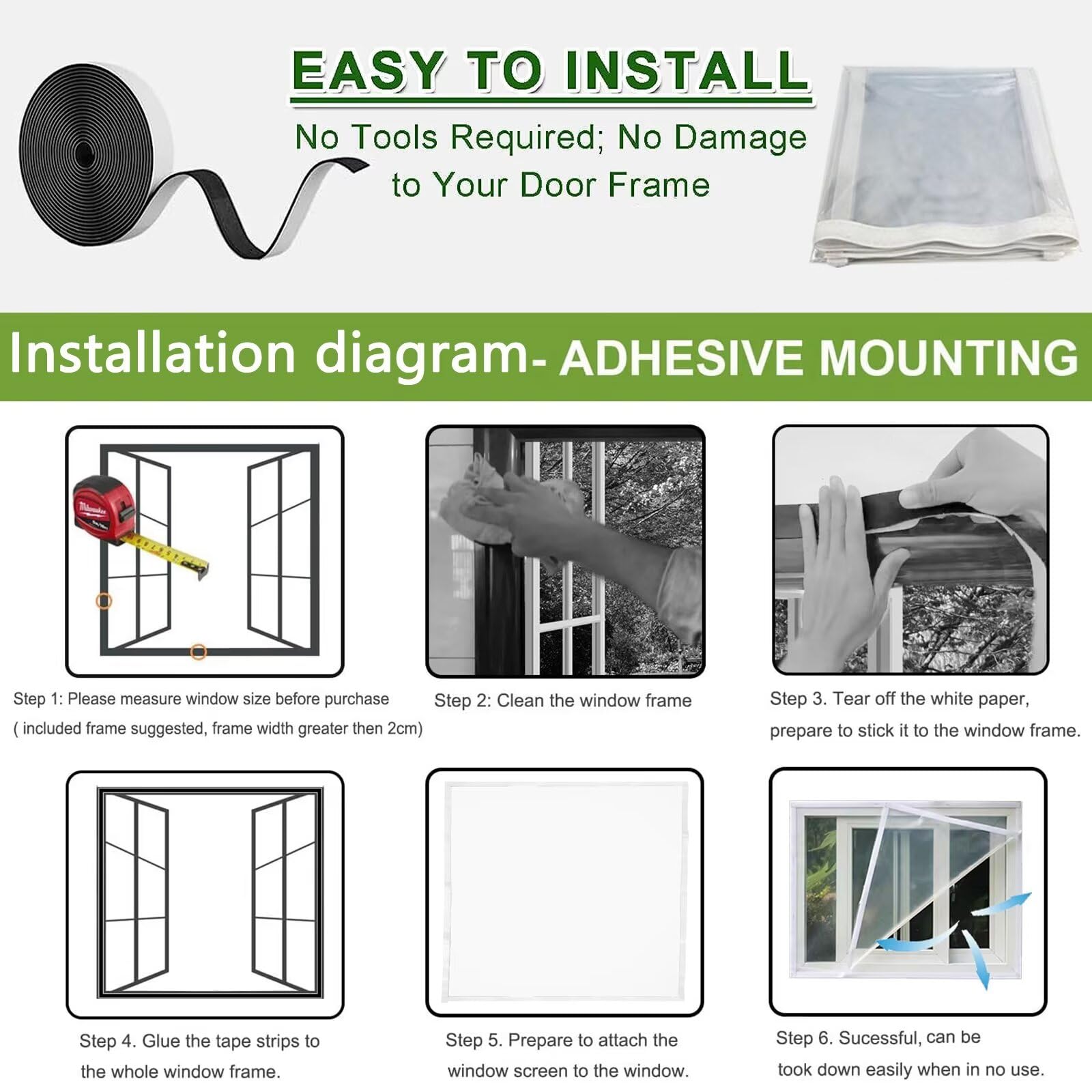 EASY TO INSTALL

No Tools Required; No Damage to Your Door Frame

Installation diagram- ADHESIVE MOUNTING

Milwaukee

Step 1: Please measure window size before purchase ( included frame suggested, frame width greater then 2cm)

Step 2: Clean the window frame

Step 3. Tear off the white paper, prepare to stick it to the window frame.

Step 4. Glue the tape strips to the whole window frame.

Step 5. Prepare to attach the window screen to the window.

Step 6. Sucessful, can be took down easily when in no use.