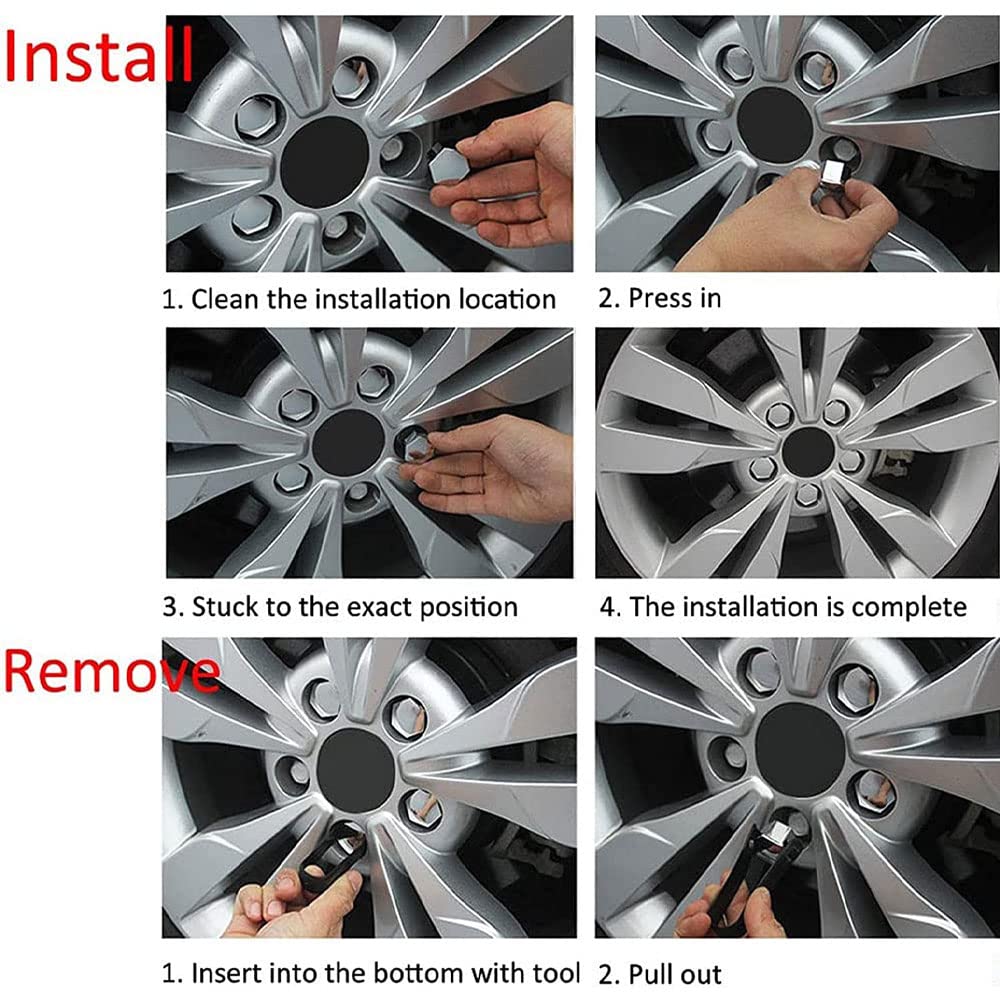 Install

1. Clean the installation location

2. Press in

3. Stuck to the exact position

4. The installation is complete

Remove

1. Insert into the bottom with tool

2. Pull out