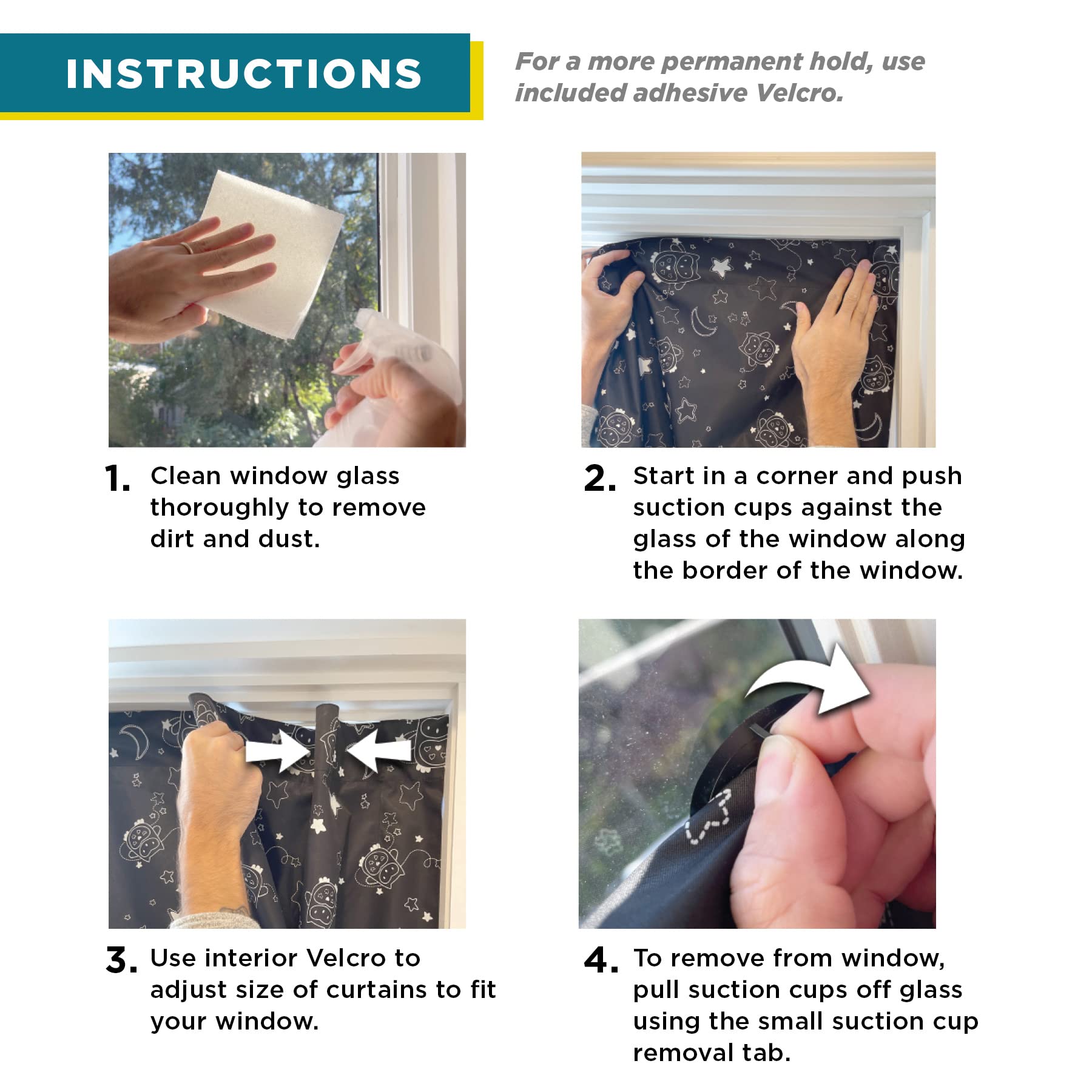 INSTRUCTIONS

For a more permanent hold, use included adhesive Velcro.

1. Clean window glass thoroughly to remove dirt and dust.

2. Start in a corner and push suction cups against the glass of the window along the border of the window.

3. Use interior Velcro to adjust size of curtains to fit your window.

4. To remove from window, pull suction cups off glass using the small suction cup removal tab.