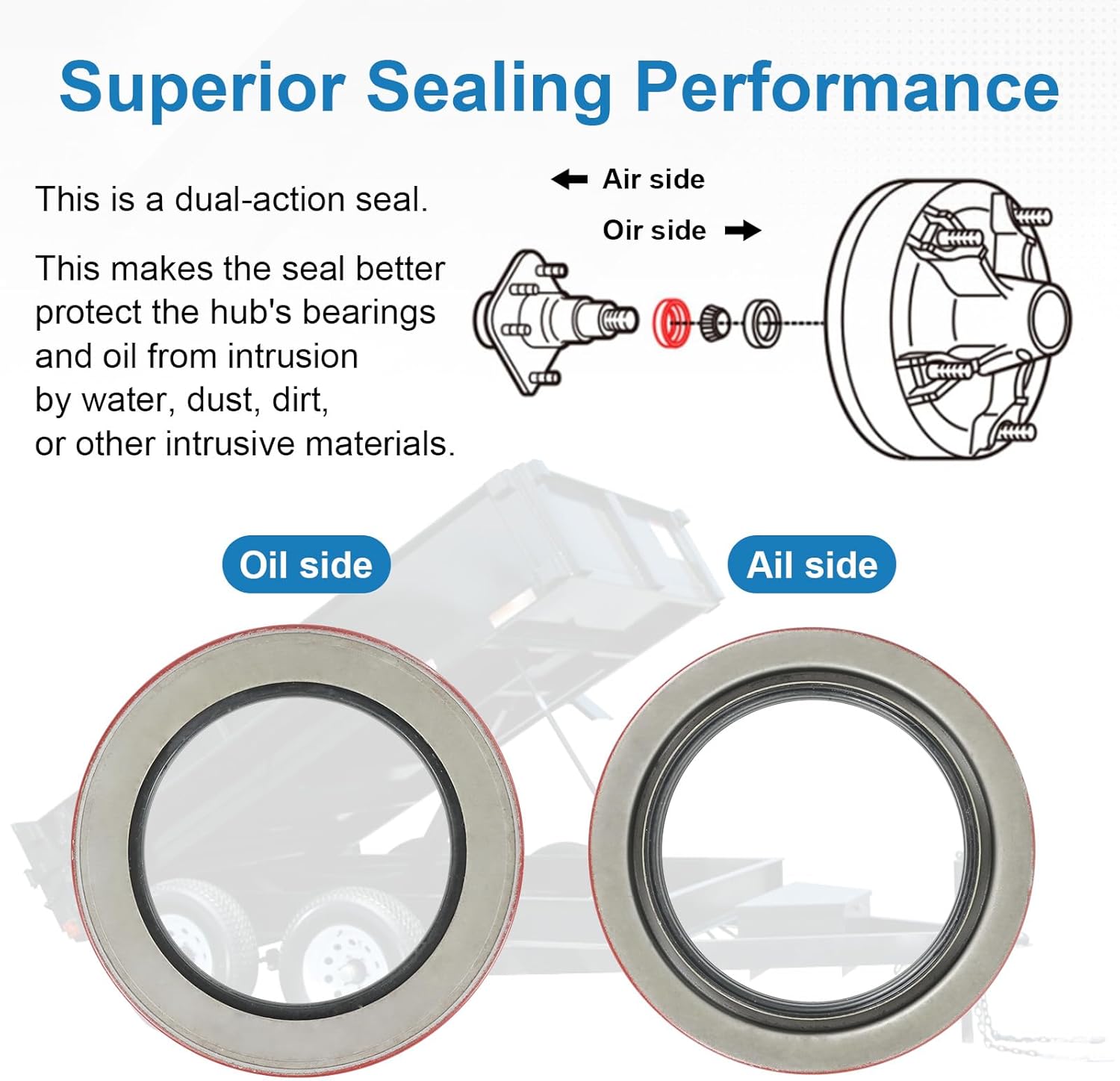 Superior Sealing Performance

This is a dual-action seal.

This makes the seal better protect the hub's bearings and oil from intrusion by water, dust, dirt, or other intrusive materials.

Air side

Oir side

Oil side

Ail side