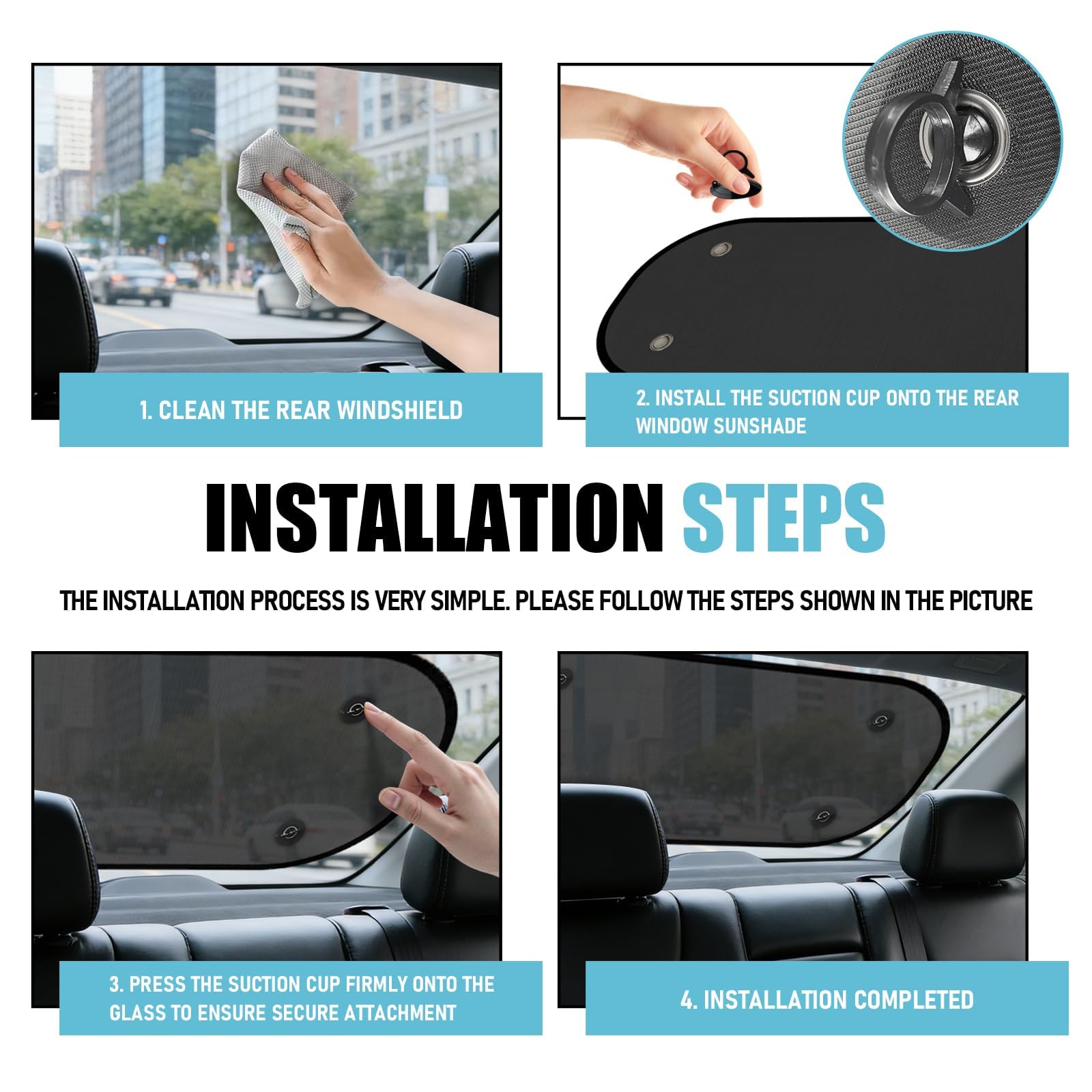 1. CLEAN THE REAR WINDSHIELD

2. INSTALL THE SUCTION CUP ONTO THE REAR WINDOW SUNSHADE

INSTALLATION STEPS

THE INSTALLATION PROCESS IS VERY SIMPLE. PLEASE FOLLOW THE STEPS SHOWN IN THE PICTURE

3. PRESS THE SUCTION CUP FIRMLY ONTO THE GLASS TO ENSURE SECURE ATTACHMENT

4. INSTALLATION COMPLETED