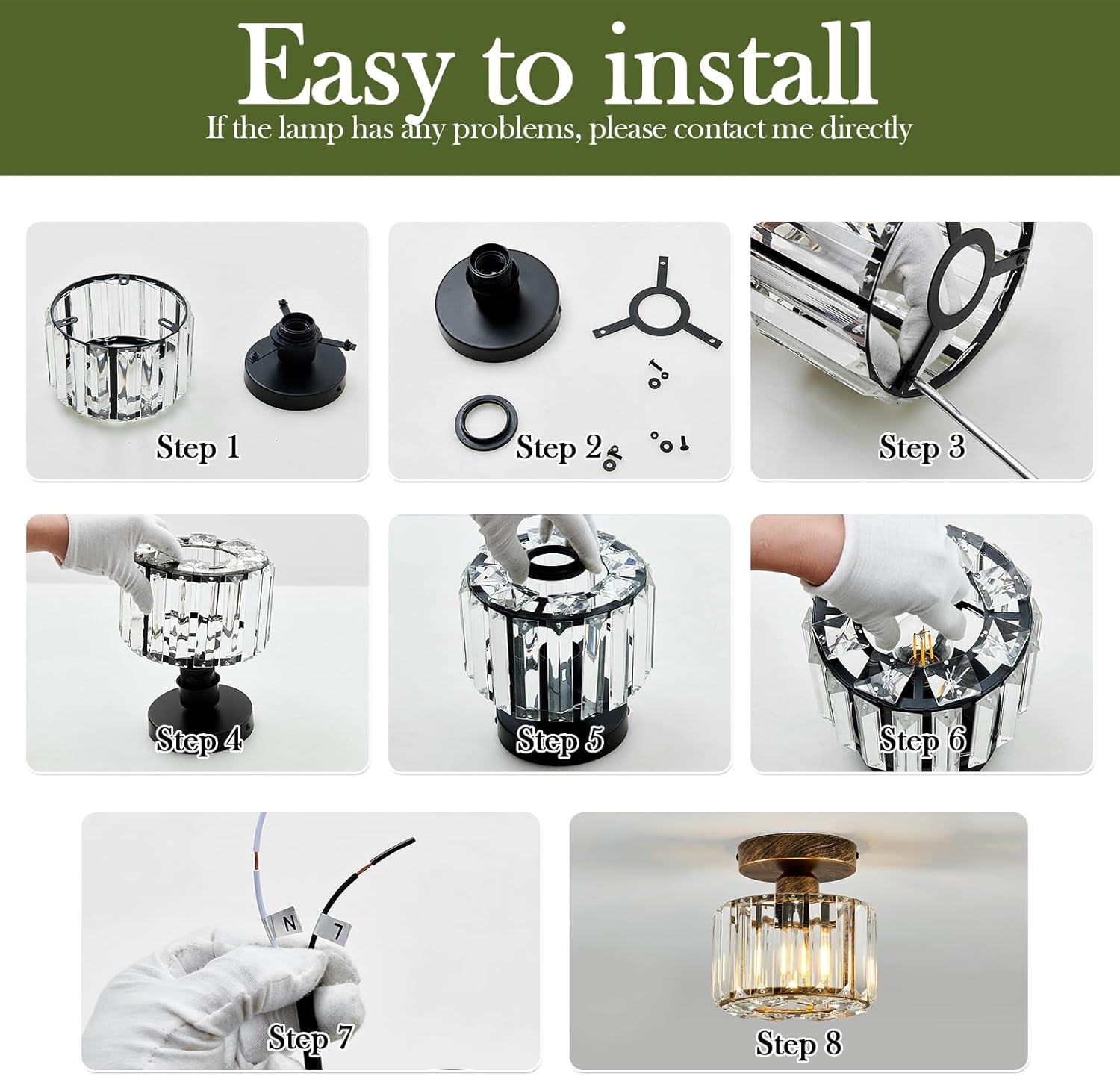 Easy to install

If the lamp has any problems, please contact me directly

Step 1

Step 2

Step 3

Step 4

Step 5

Step 6

N

L

Step 7

Step 8