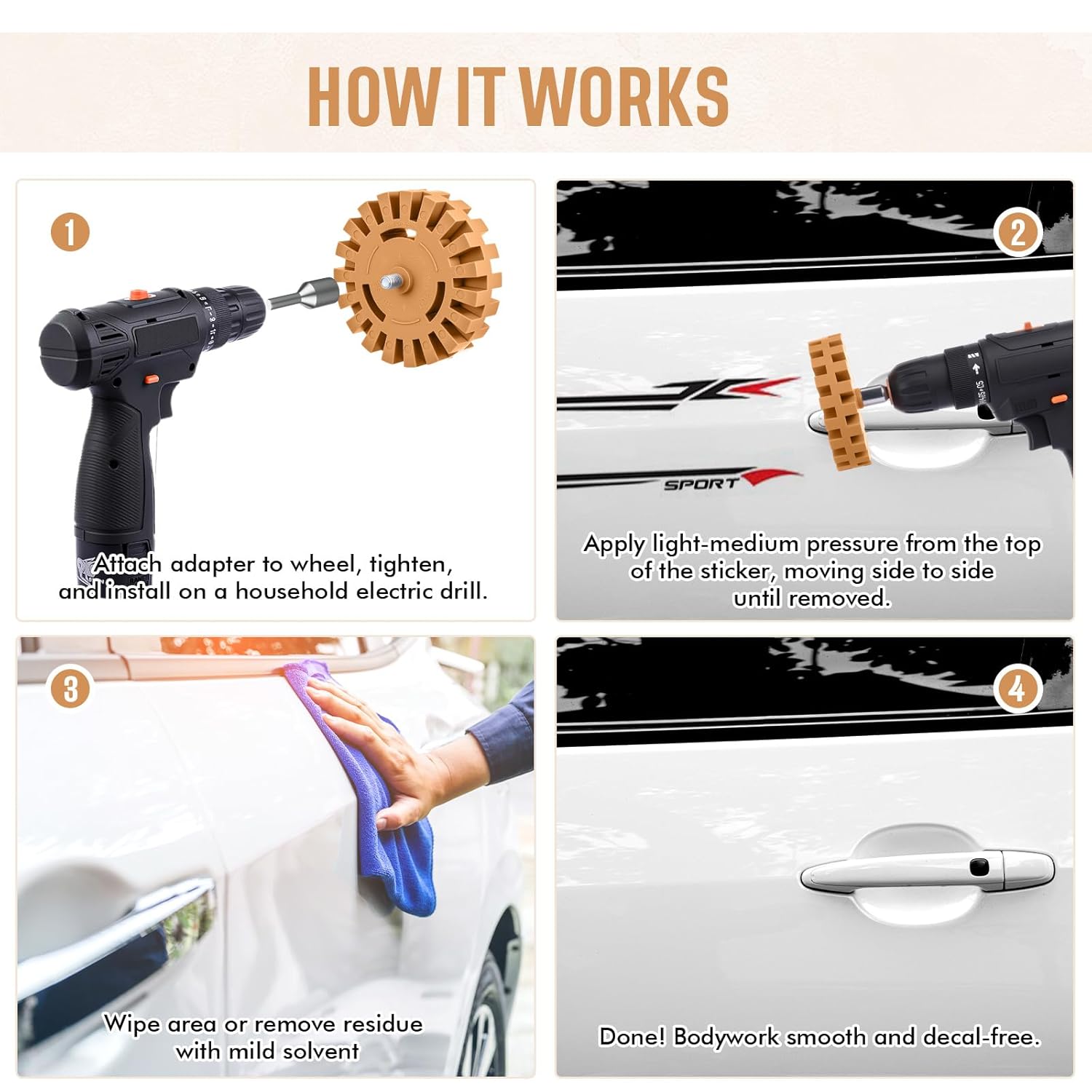 HOW IT WORKS

1

Attach adapter to wheel, tighten, and install on a household electric drill.

2

SPORT

Apply light-medium pressure from the top of the sticker, moving side to side until removed.

3

Wipe area or remove residue with mild solvent

4

Done! Bodywork smooth and decal-free.