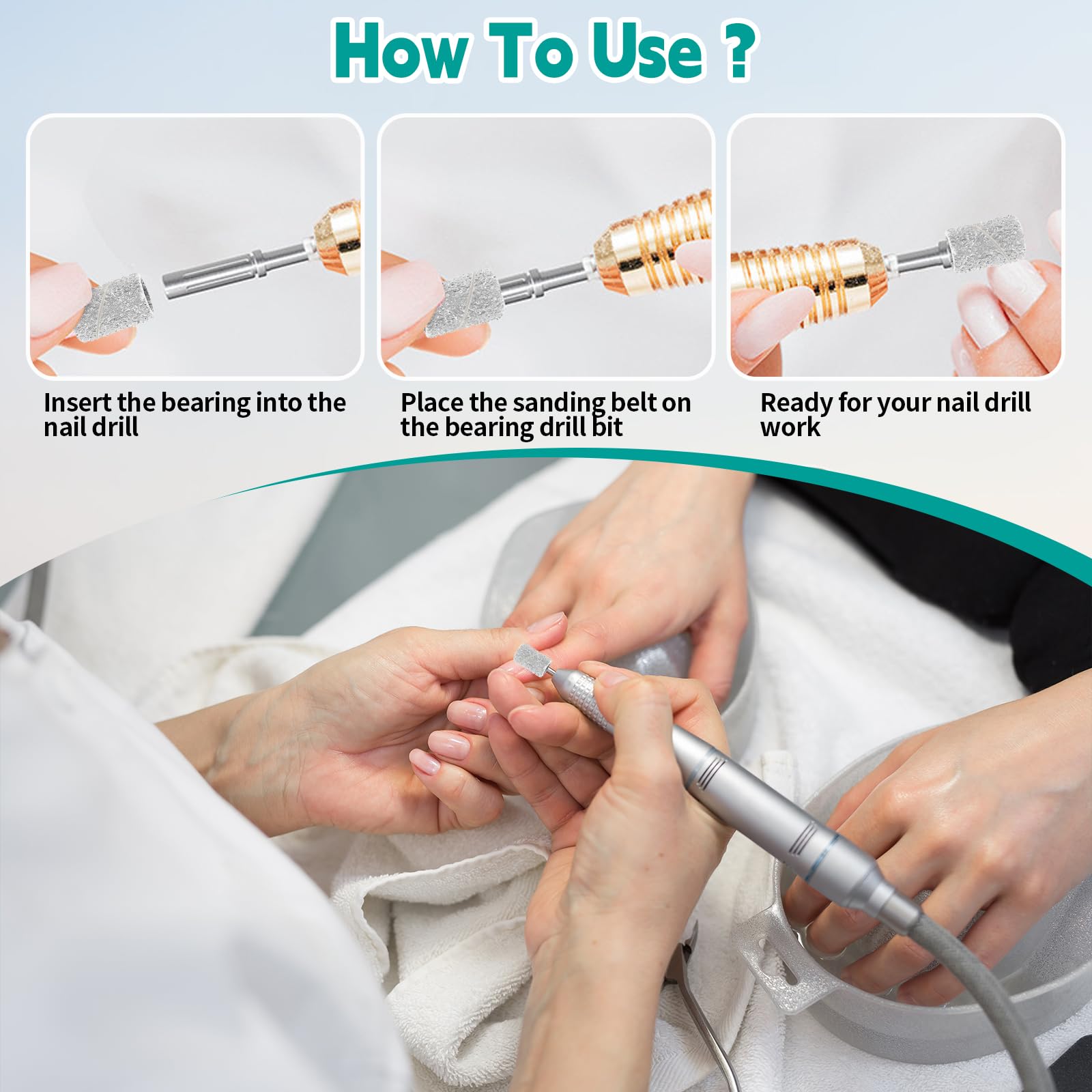 How To Use ?

Insert the bearing into the nail drill

Place the sanding belt on the bearing drill bit

Ready for your nail drill work