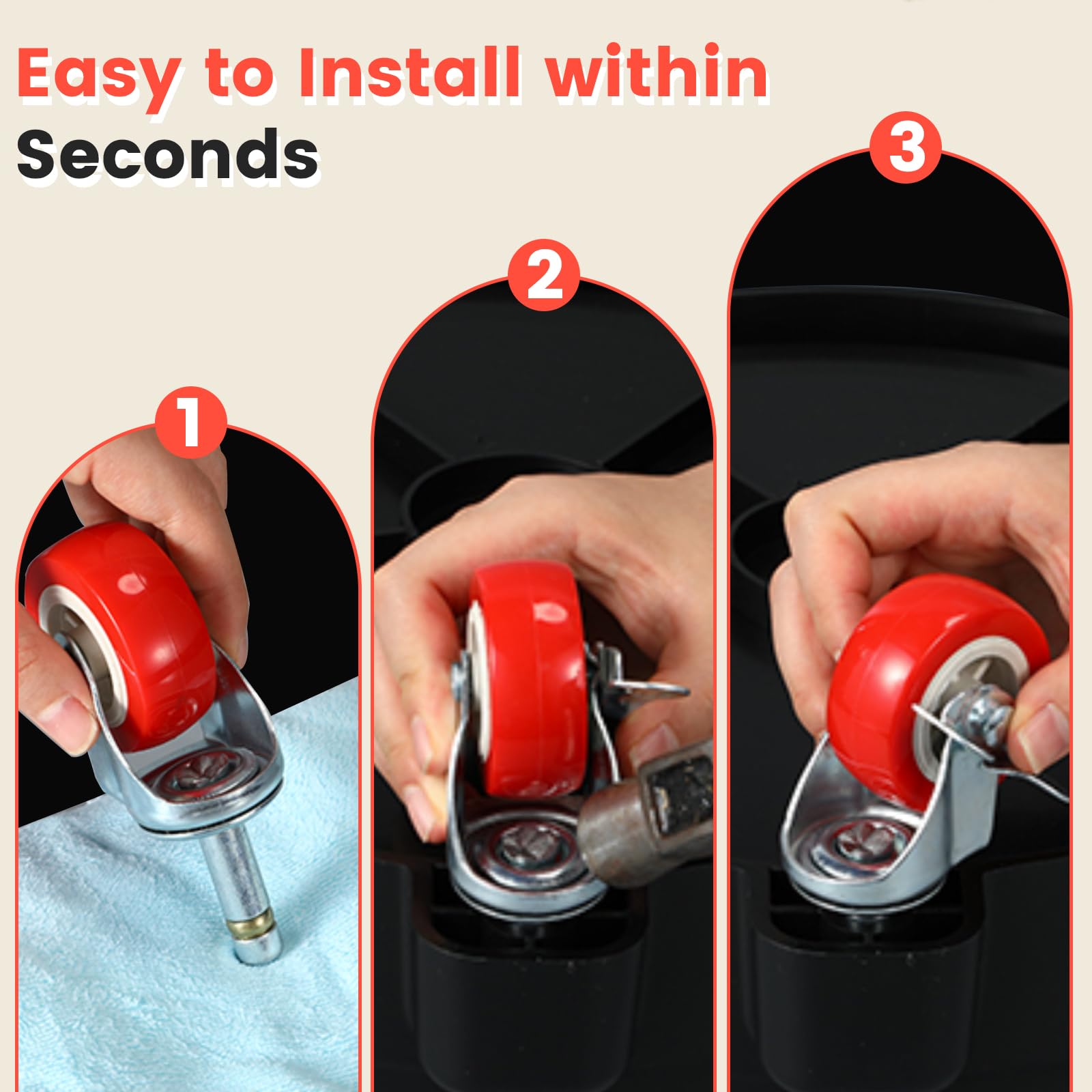 Easy to Install within Seconds

1

2

3