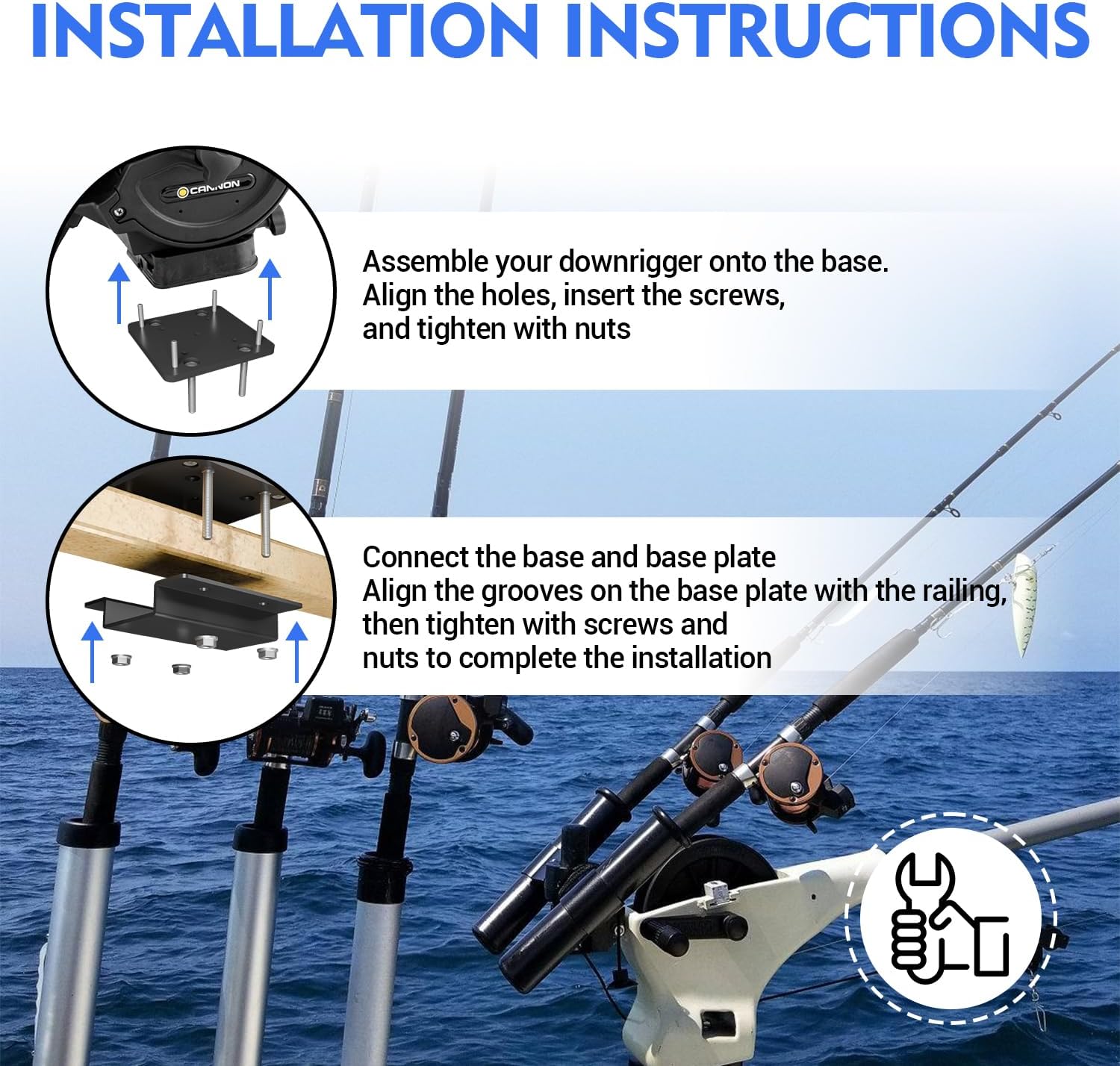 INSTALLATION INSTRUCTIONS

CANNON

Assemble your downrigger onto the base.
Align the holes, insert the screws,
and tighten with nuts

Connect the base and base plate
Align the grooves on the base plate with the railing,
then tighten with screws and
nuts to complete the installation