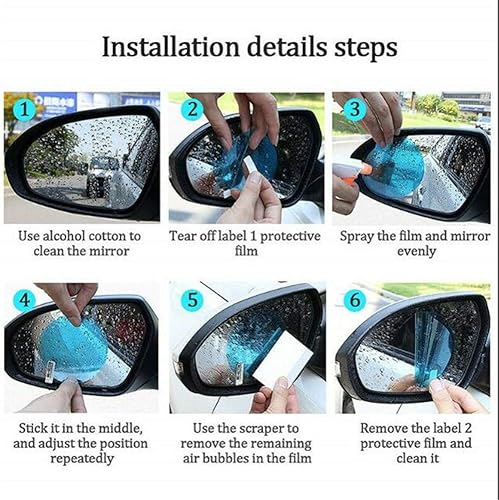 Installation details steps

1
Use alcohol cotton to clean the mirror

2
Tear off label 1 protective film

3
Spray the film and mirror evenly

4
Stick it in the middle, and adjust the position repeatedly

5
Use the scraper to remove the remaining air bubbles in the film

6
Remove the label 2 protective film and clean it