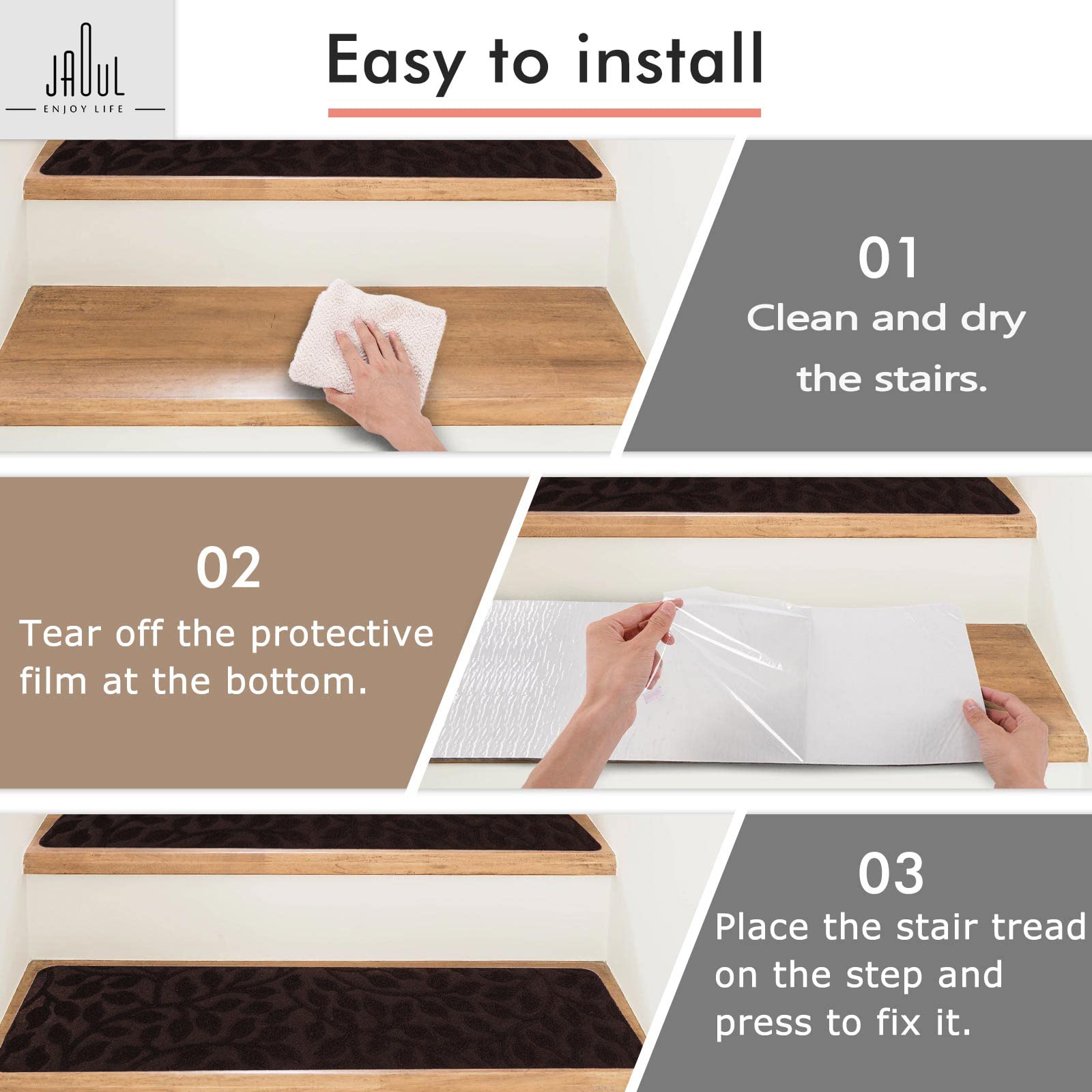 JAOUL
ENJOY LIFE

Easy to install

01
Clean and dry the stairs.

02
Tear off the protective film at the bottom.

03
Place the stair tread on the step and press to fix it.