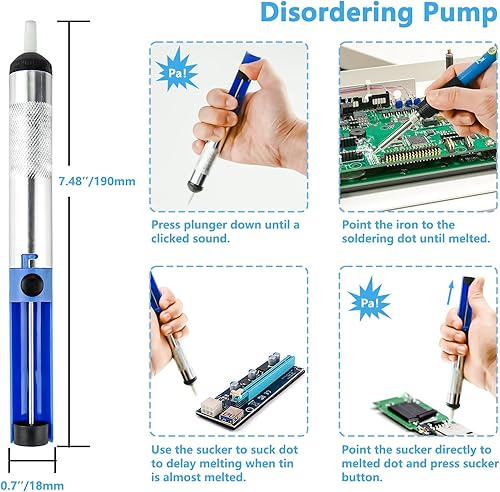 Disordering Pump

7.48''/190mm

0.7''/18mm

Pa!

Press plunger down until a clicked sound.

Point the iron to the soldering dot until melted.

Use the sucker to suck dot to delay melting when tin is almost melted.

Pa!

Point the sucker directly to melted dot and press sucker button.