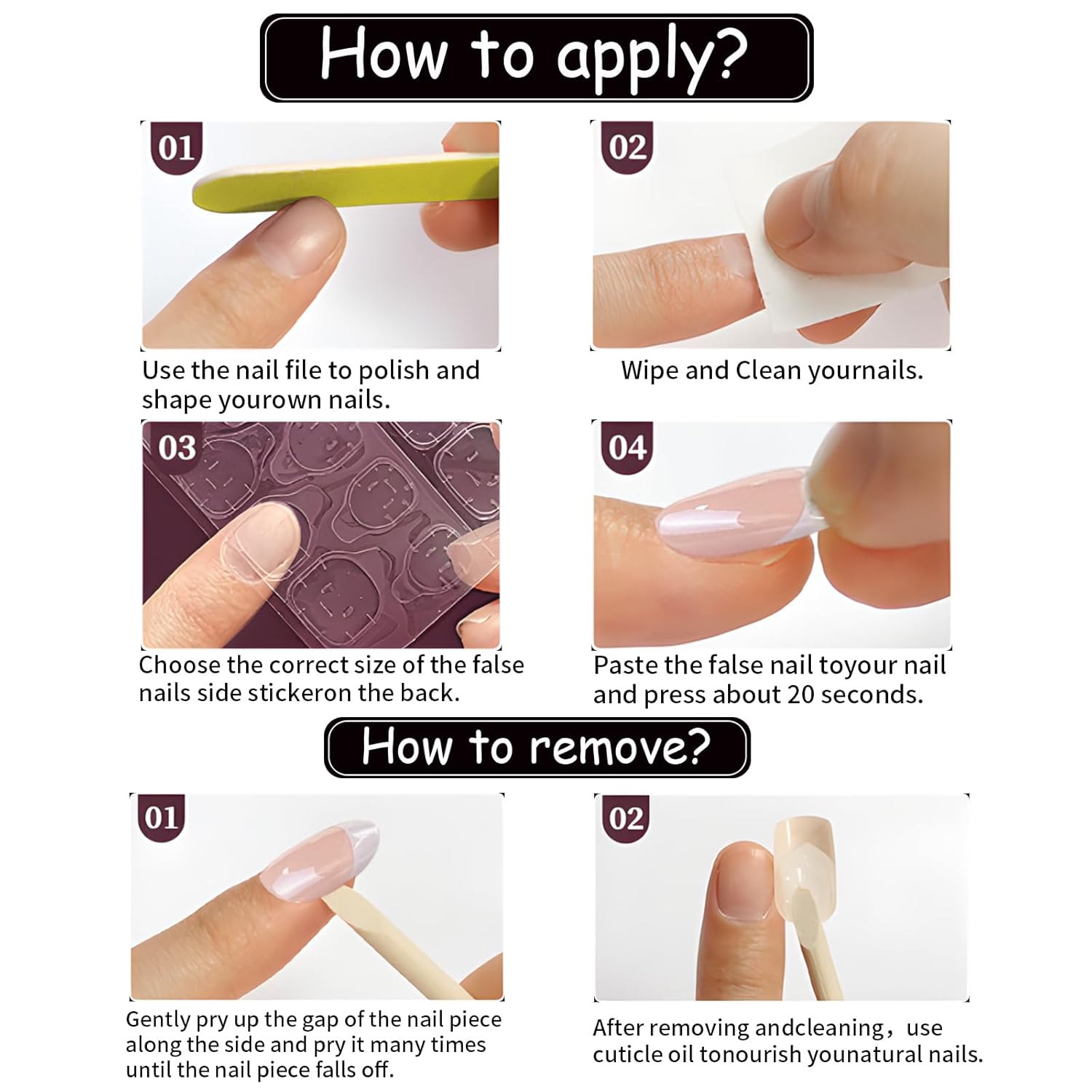 How to apply?

01

Use the nail file to polish and shape yourown nails.

02

Wipe and Clean yournails.

03

Choose the correct size of the false nails side stickeron the back.

04

Paste the false nail toyour nail and press about 20 seconds.

How to remove?

01

Gently pry up the gap of the nail piece along the side and pry it many times until the nail piece falls off.

02

After removing andcleaning，use cuticle oil tonourish younatural nails.