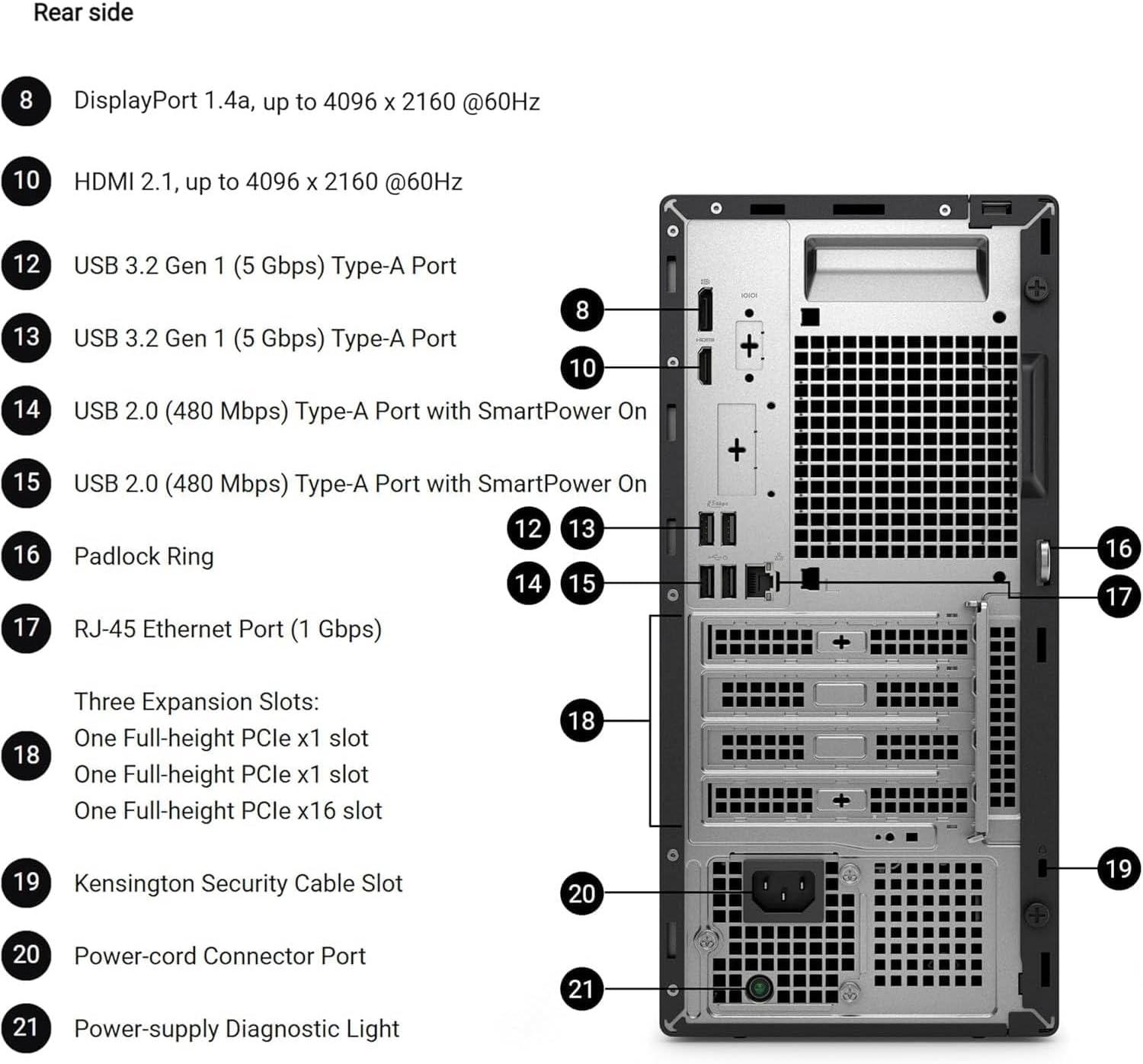 Rear side

8 DisplayPort 1.4a, up to 4096 x 2160 @60Hz

10 HDMI 2.1, up to 4096 x 2160 @60Hz

12 USB 3.2 Gen 1 (5 Gbps) Type-A Port

13 USB 3.2 Gen 1 (5 Gbps) Type-A Port

14 USB 2.0 (480 Mbps) Type-A Port with SmartPower On

15 USB 2.0 (480 Mbps) Type-A Port with SmartPower On

16 Padlock Ring

17 RJ-45 Ethernet Port (1 Gbps)

18 Three Expansion Slots:
One Full-height PCIe x1 slot
One Full-height PCIe x1 slot
One Full-height PCIe x16 slot

19 Kensington Security Cable Slot

20 Power-cord Connector Port

21 Power-supply Diagnostic Light

8
10
12 13
14 15
16
17
18
19
20
21