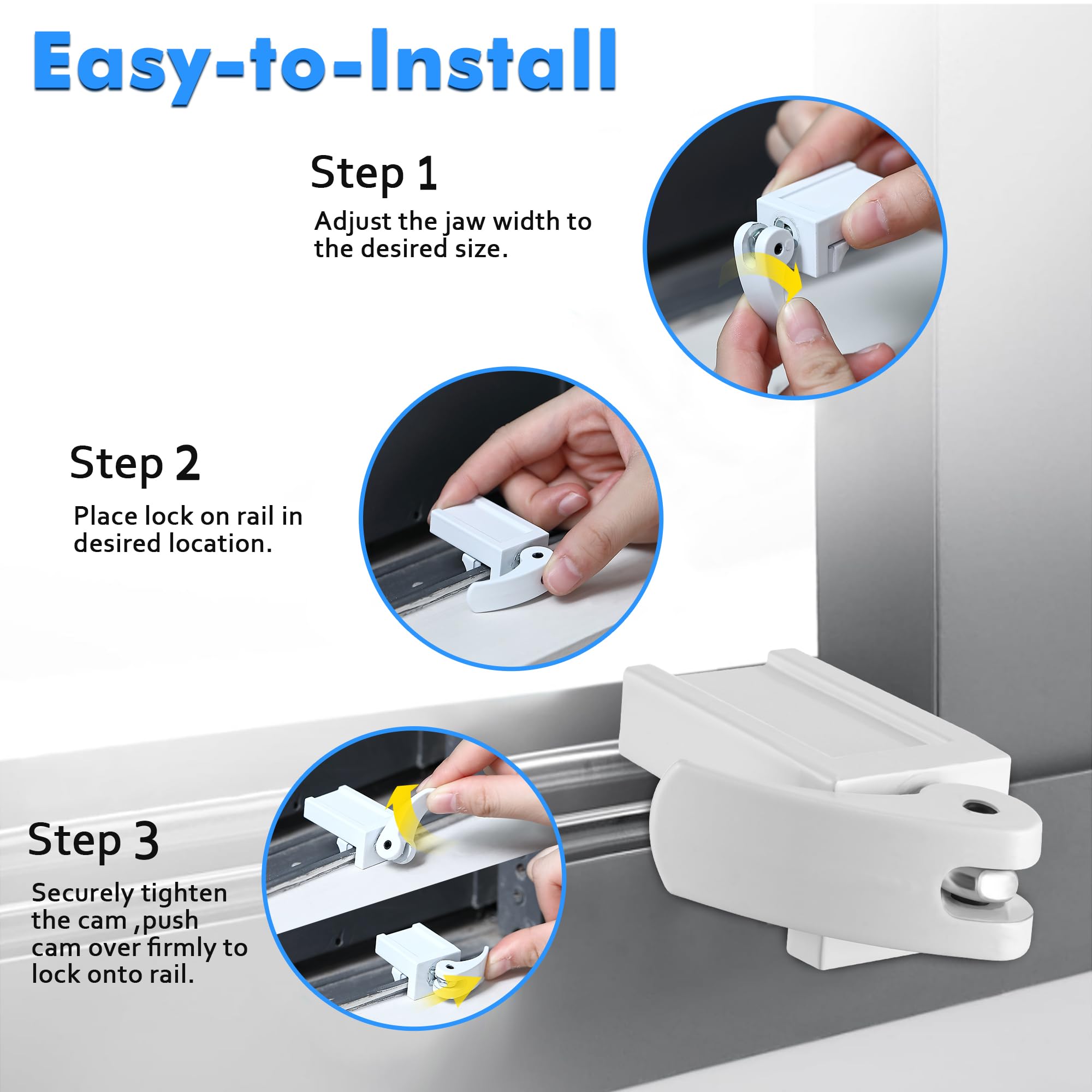 Easy-to-Install

Step 1

Adjust the jaw width to the desired size.

Step 2

Place lock on rail in desired location.

Step 3

Securely tighten the cam ,push cam over firmly to lock onto rail.