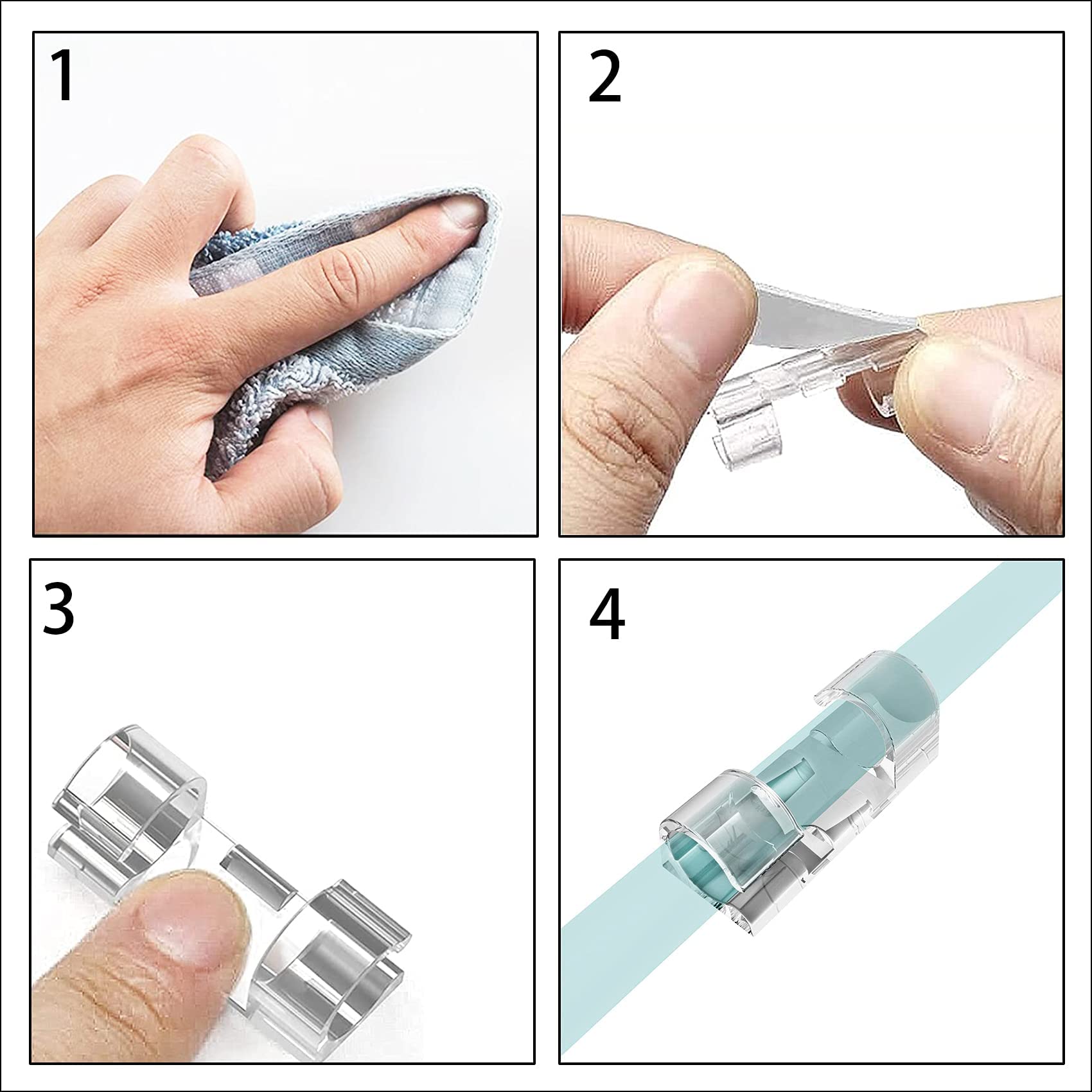 1

2

3

4