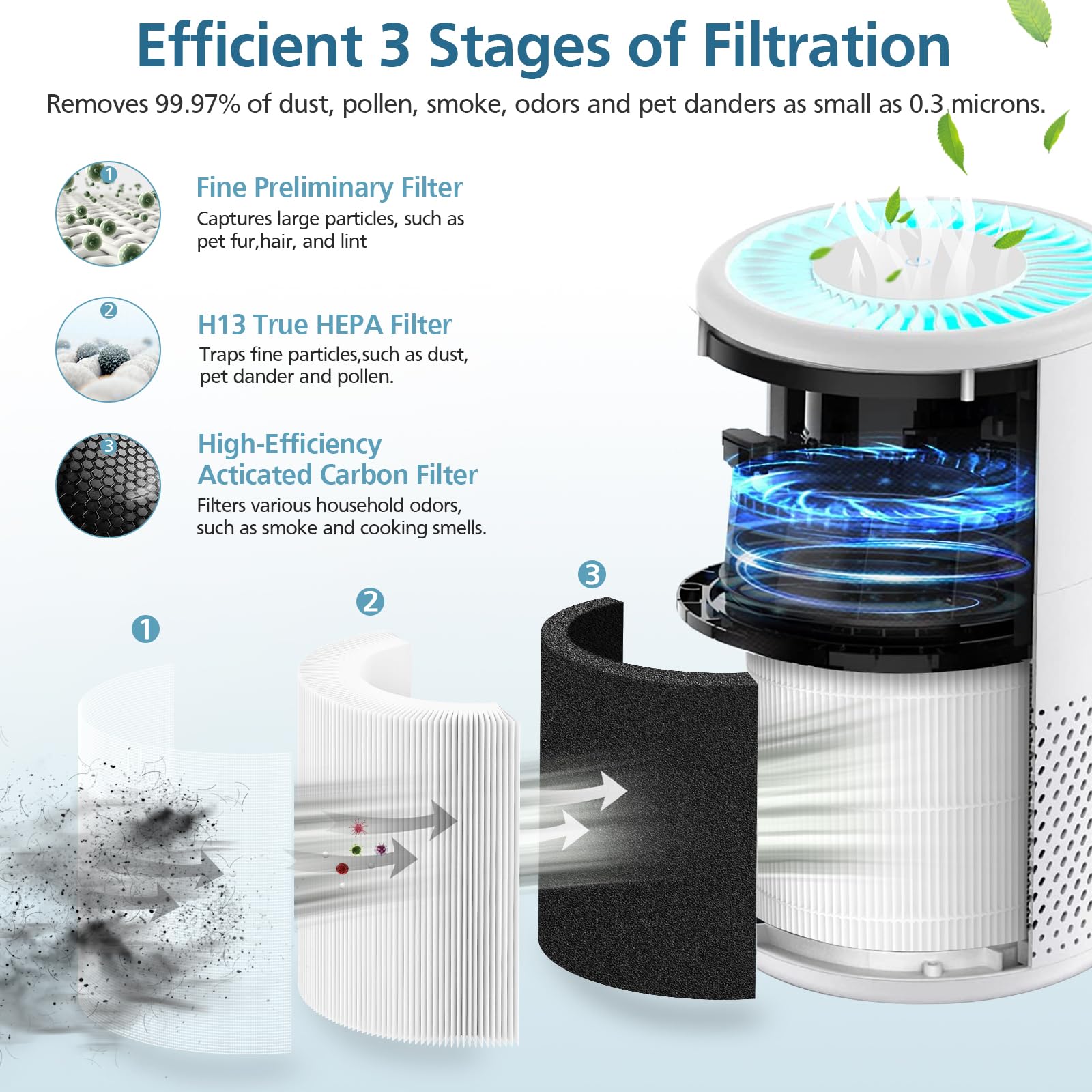 Efficient 3 Stages of Filtration

Removes 99.97% of dust, pollen, smoke, odors and pet danders as small as 0.3 microns.

1

Fine Preliminary Filter

Captures large particles, such as pet fur,hair, and lint

2

H13 True HEPA Filter

Traps fine particles,such as dust, pet dander and pollen.

3

High-Efficiency Acticated Carbon Filter

Filters various household odors, such as smoke and cooking smells.

1

2

3