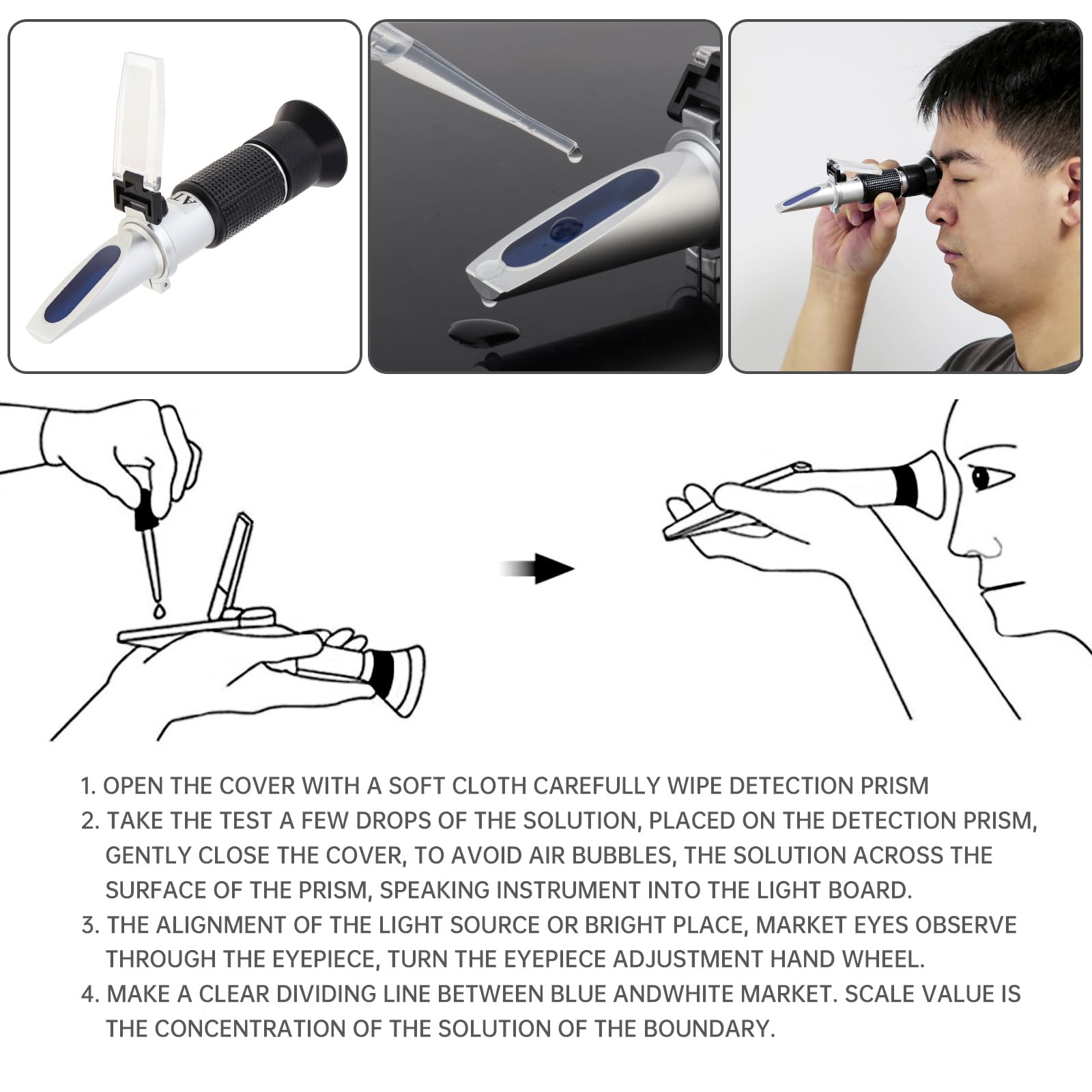 AT

1. OPEN THE COVER WITH A SOFT CLOTH CAREFULLY WIPE DETECTION PRISM
2. TAKE THE TEST A FEW DROPS OF THE SOLUTION, PLACED ON THE DETECTION PRISM, GENTLY CLOSE THE COVER, TO AVOID AIR BUBBLES, THE SOLUTION ACROSS THE SURFACE OF THE PRISM, SPEAKING INSTRUMENT INTO THE LIGHT BOARD.
3. THE ALIGNMENT OF THE LIGHT SOURCE OR BRIGHT PLACE, MARKET EYES OBSERVE THROUGH THE EYEPIECE, TURN THE EYEPIECE ADJUSTMENT HAND WHEEL.
4. MAKE A CLEAR DIVIDING LINE BETWEEN BLUE ANDWHITE MARKET. SCALE VALUE IS THE CONCENTRATION OF THE SOLUTION OF THE BOUNDARY.