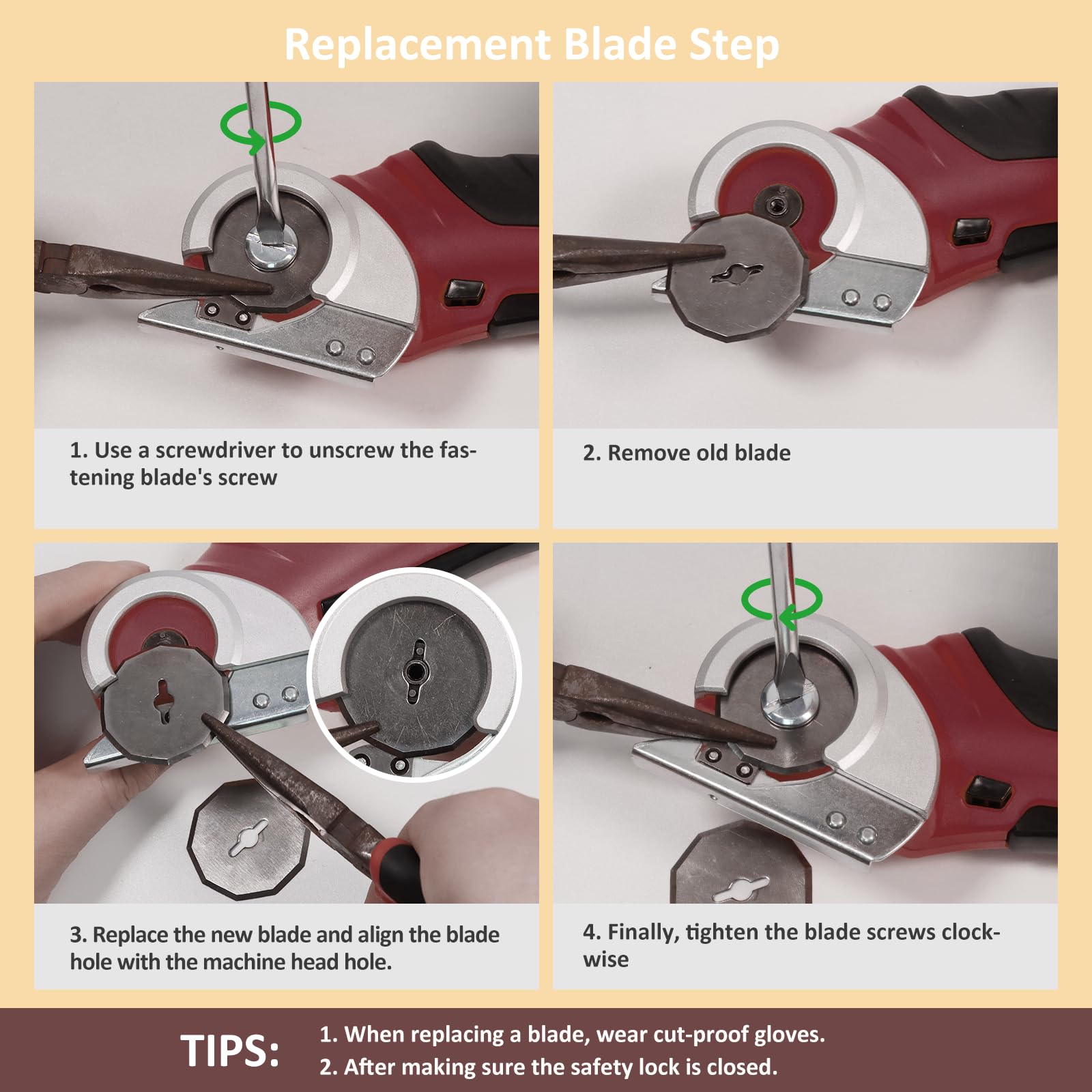 Replacement Blade Step

1. Use a screwdriver to unscrew the fastening blade's screw

2. Remove old blade

3. Replace the new blade and align the blade hole with the machine head hole.

4. Finally, tighten the blade screws clockwise

TIPS:
1. When replacing a blade, wear cut-proof gloves.
2. After making sure the safety lock is closed.