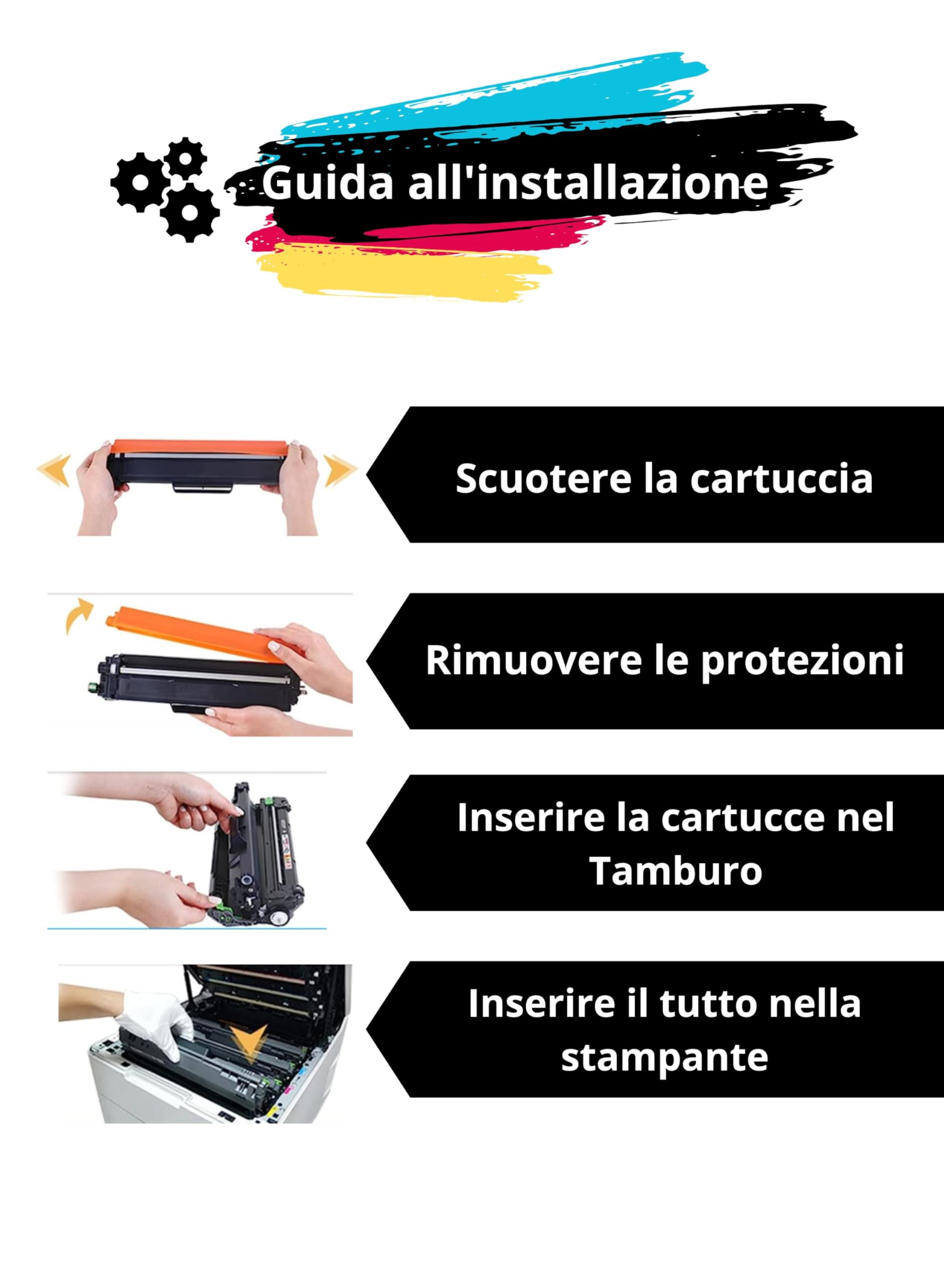 Guida all'installazione

Scuotere la cartuccia

Rimuovere le protezioni

Inserire la cartucce nel Tamburo

Inserire il tutto nella stampante