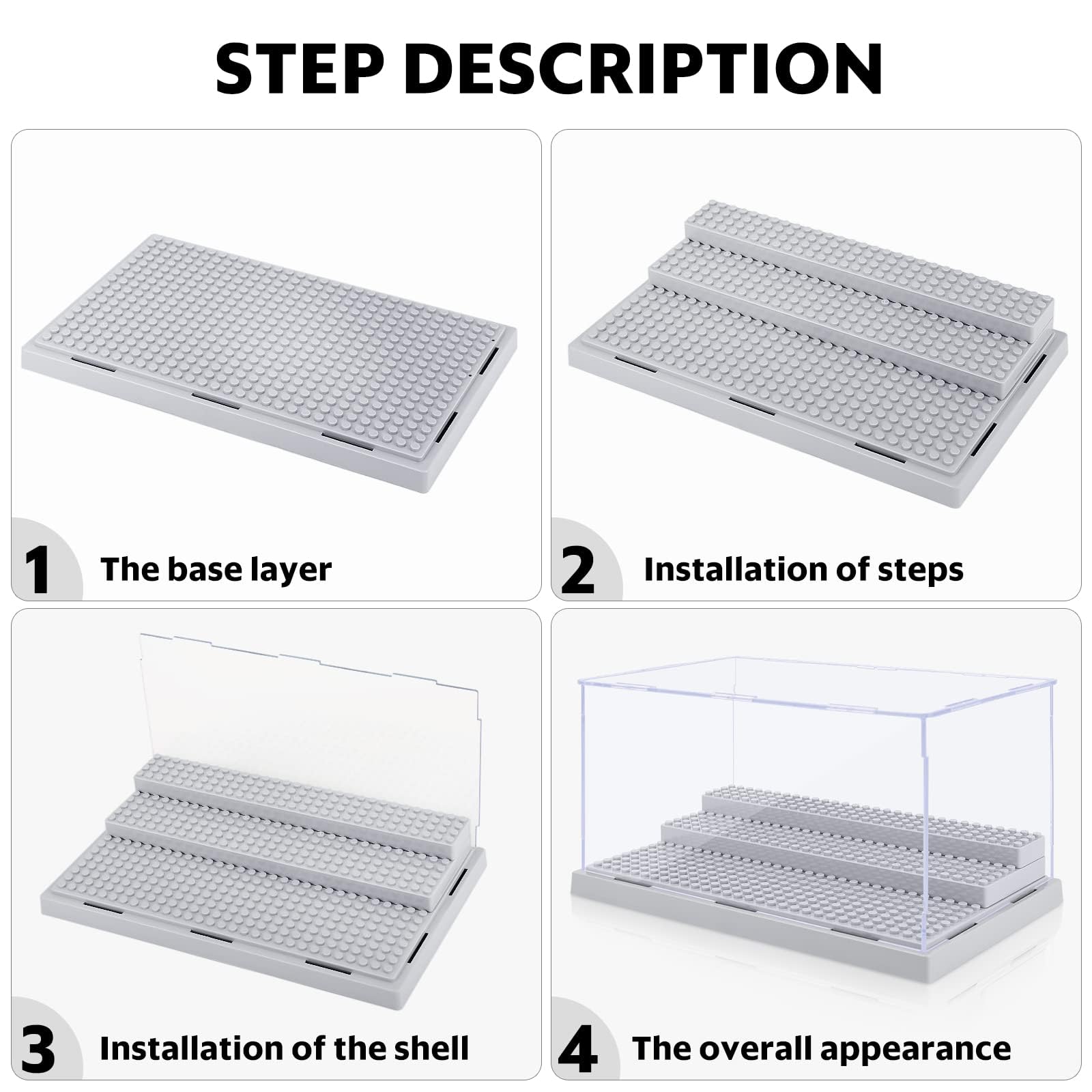 STEP DESCRIPTION

1 The base layer

2 Installation of steps

3 Installation of the shell

4 The overall appearance