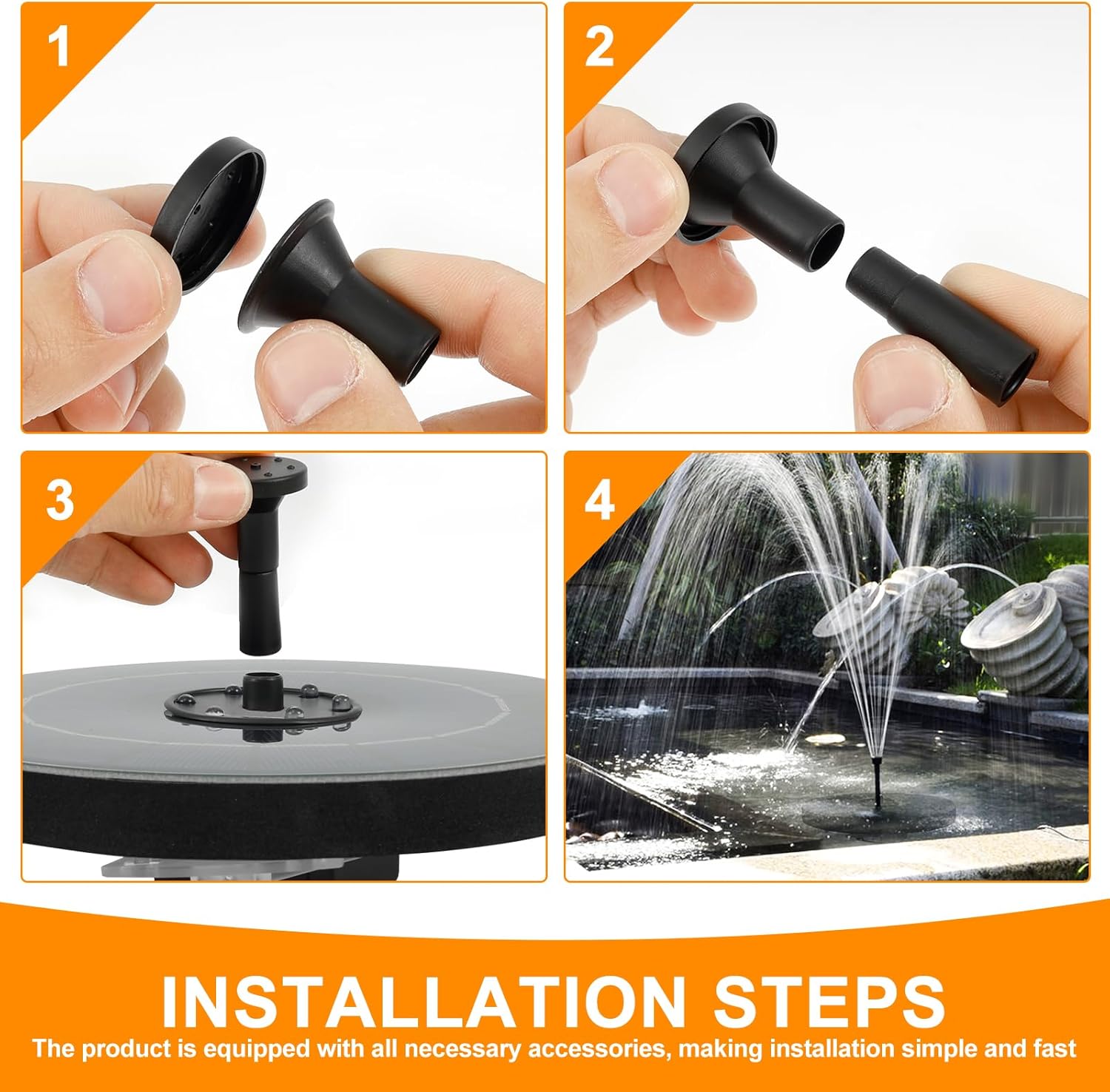 1

2

3

4

INSTALLATION STEPS

The product is equipped with all necessary accessories, making installation simple and fast