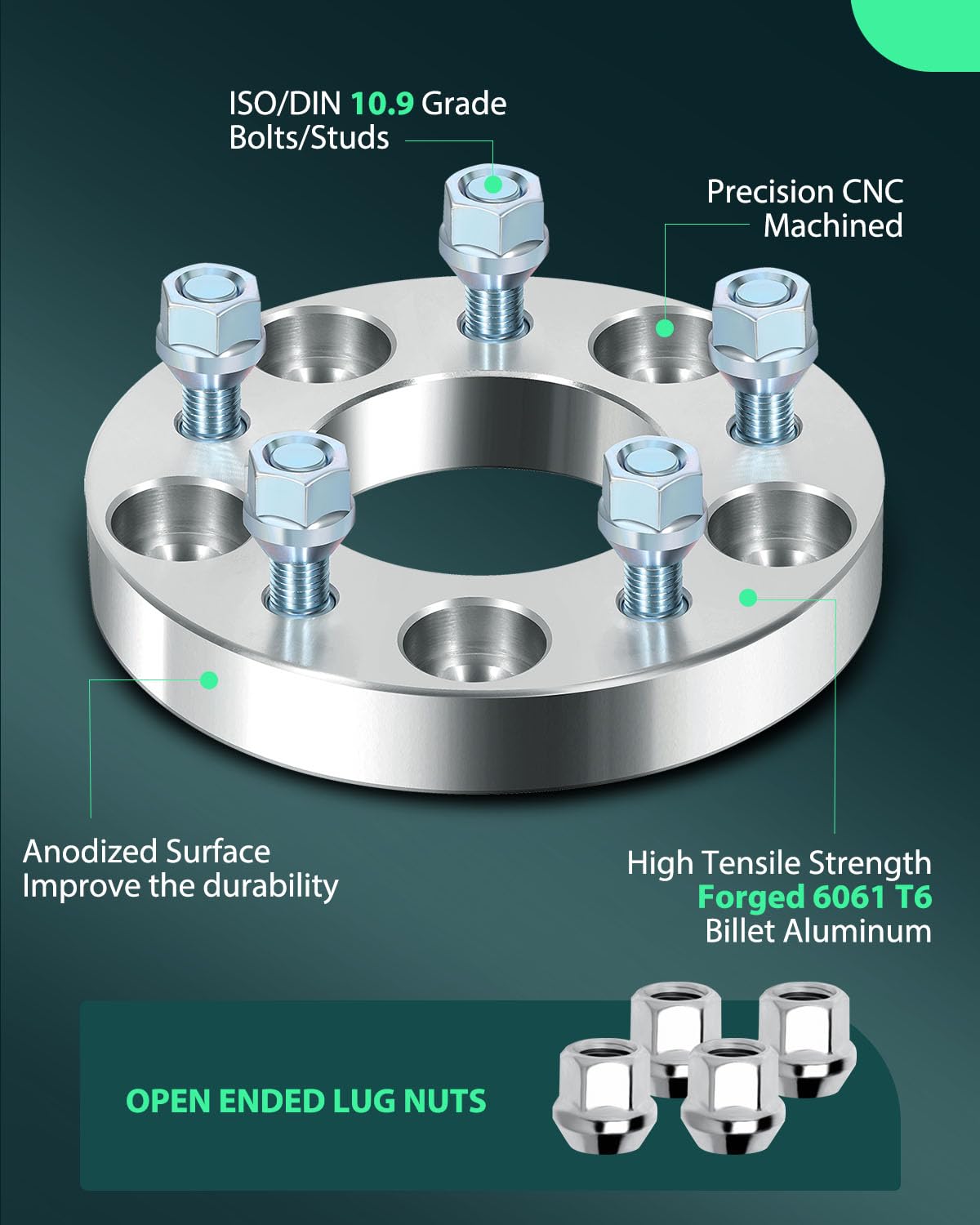 ISO/DIN 10.9 Grade
Bolts/Studs

Precision CNC
Machined

Anodized Surface
Improve the durability

High Tensile Strength
Forged 6061 T6
Billet Aluminum

OPEN ENDED LUG NUTS