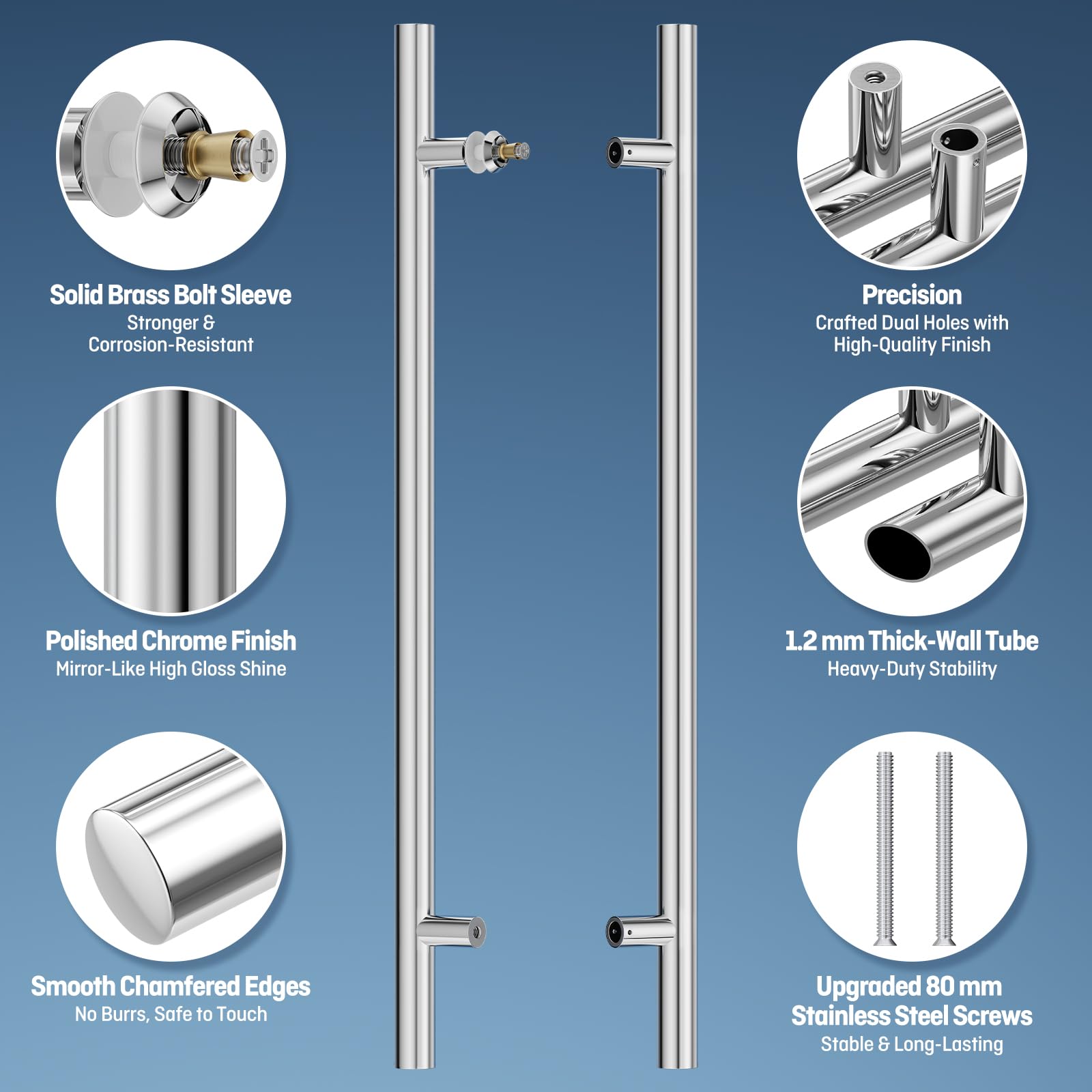 Solid Brass Bolt Sleeve
Stronger & Corrosion-Resistant

Polished Chrome Finish
Mirror-Like High Gloss Shine

Smooth Chamfered Edges
No Burrs, Safe to Touch

Precision
Crafted Dual Holes with High-Quality Finish

1.2 mm Thick-Wall Tube
Heavy-Duty Stability

Upgraded 80 mm Stainless Steel Screws
Stable & Long-Lasting