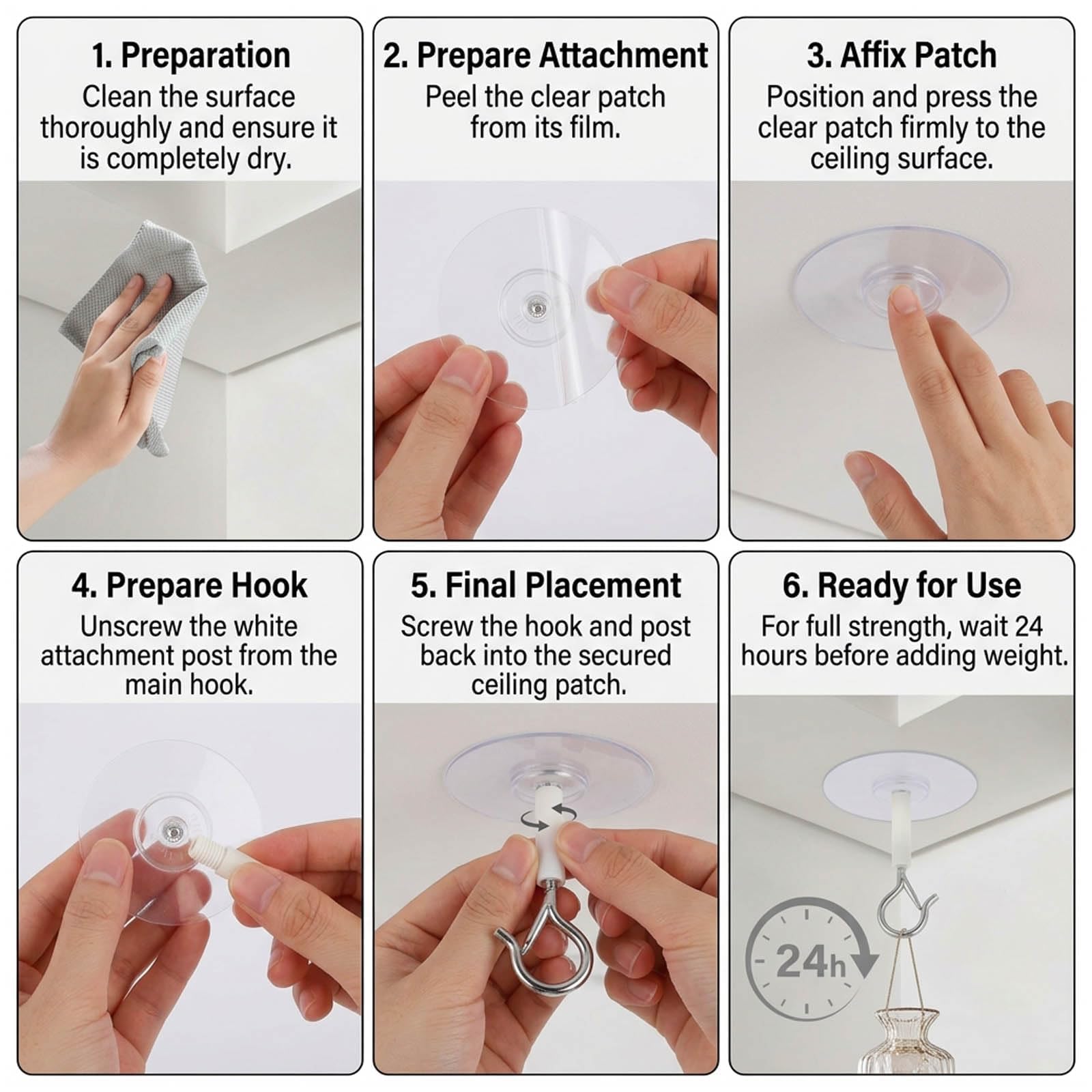 1. Preparation
Clean the surface thoroughly and ensure it is completely dry.

2. Prepare Attachment
Peel the clear patch from its film.

3. Affix Patch
Position and press the clear patch firmly to the ceiling surface.

4. Prepare Hook
Unscrew the white attachment post from the main hook.

5. Final Placement
Screw the hook and post back into the secured ceiling patch.

6. Ready for Use
For full strength, wait 24 hours before adding weight.

24h