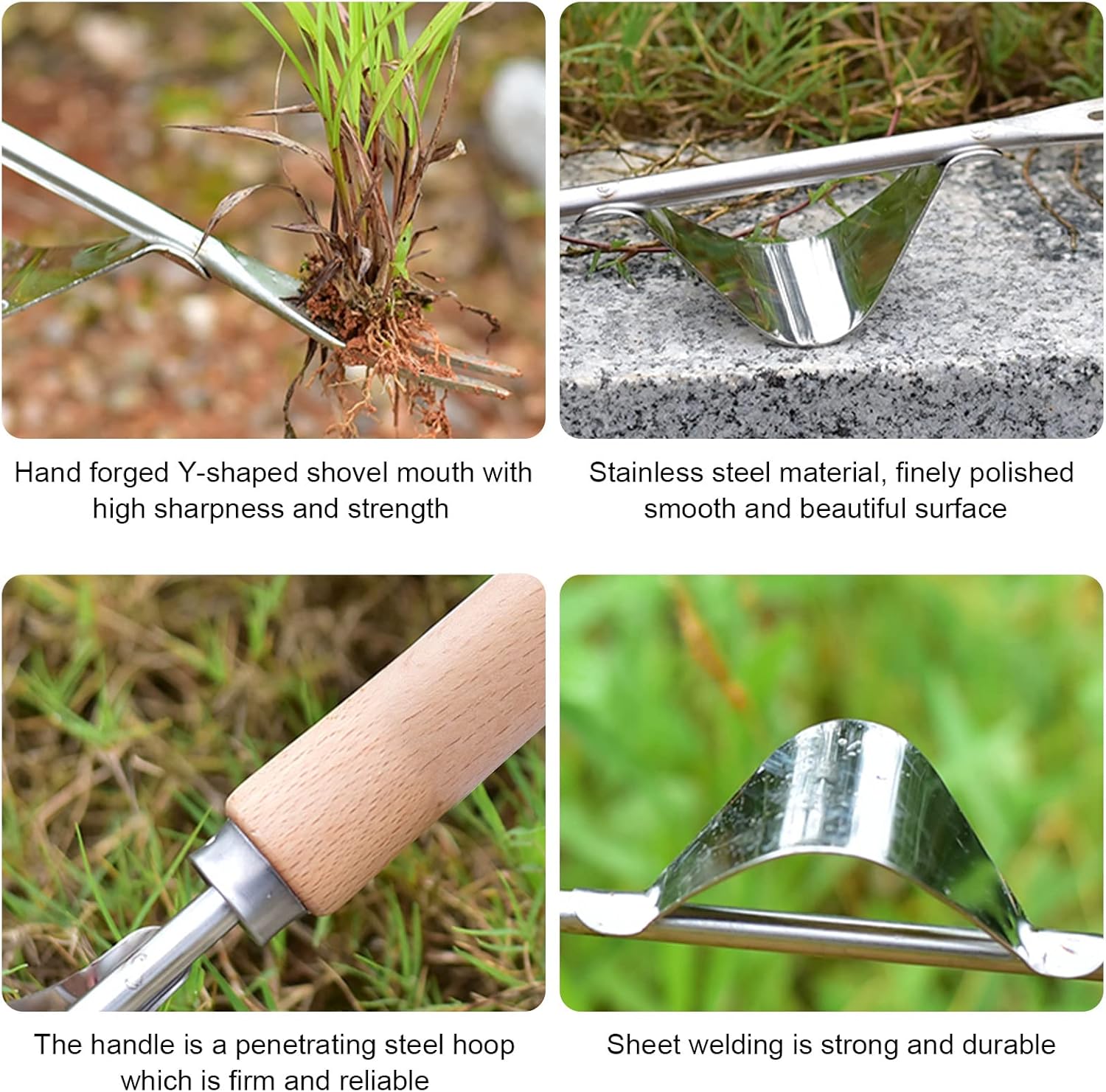 Hand forged Y-shaped shovel mouth with high sharpness and strength

Stainless steel material, finely polished smooth and beautiful surface

The handle is a penetrating steel hoop which is firm and reliable

Sheet welding is strong and durable