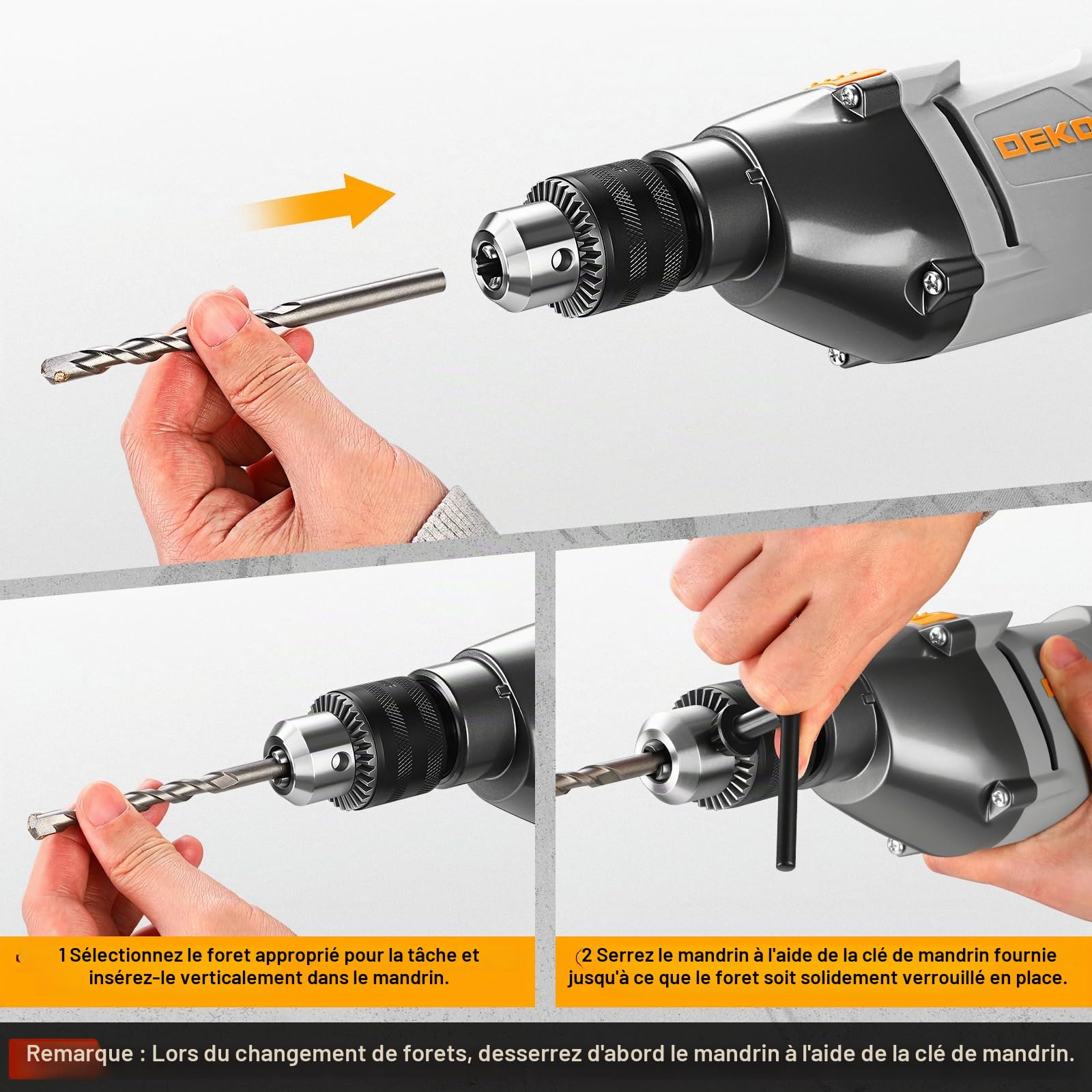 DEKO

1 Sélectionnez le foret approprié pour la tâche et insérez-le verticalement dans le mandrin.

2 Serrez le mandrin à l'aide de la clé de mandrin fournie jusqu'à ce que le foret soit solidement verrouillé en place.

Remarque : Lors du changement de forets, desserrez d'abord le mandrin à l'aide de la clé de mandrin.