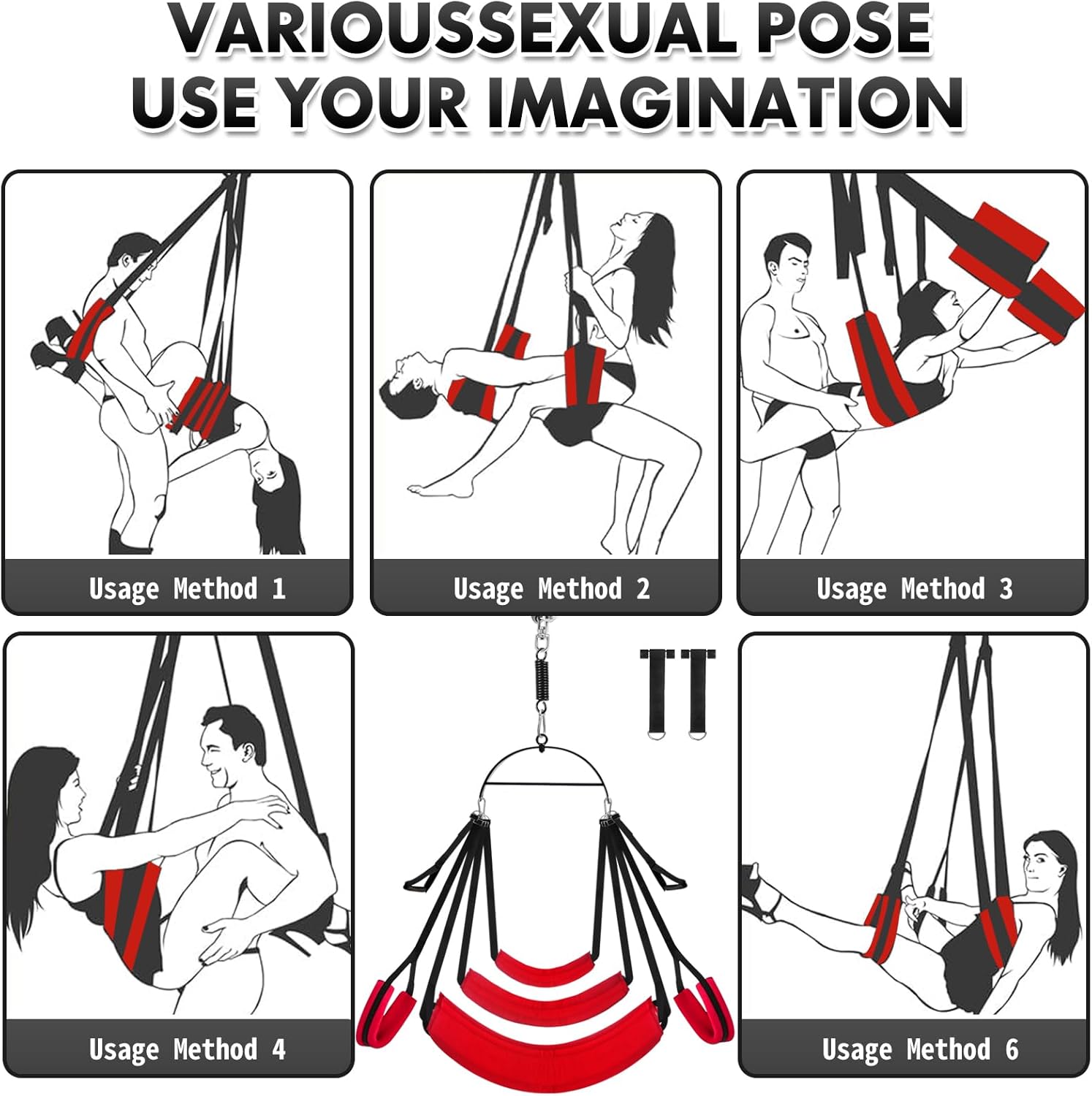 VARIOUSSEXUAL POSE
USE YOUR IMAGINATION

Usage Method 1

Usage Method 2

Usage Method 3

Usage Method 4

Usage Method 6