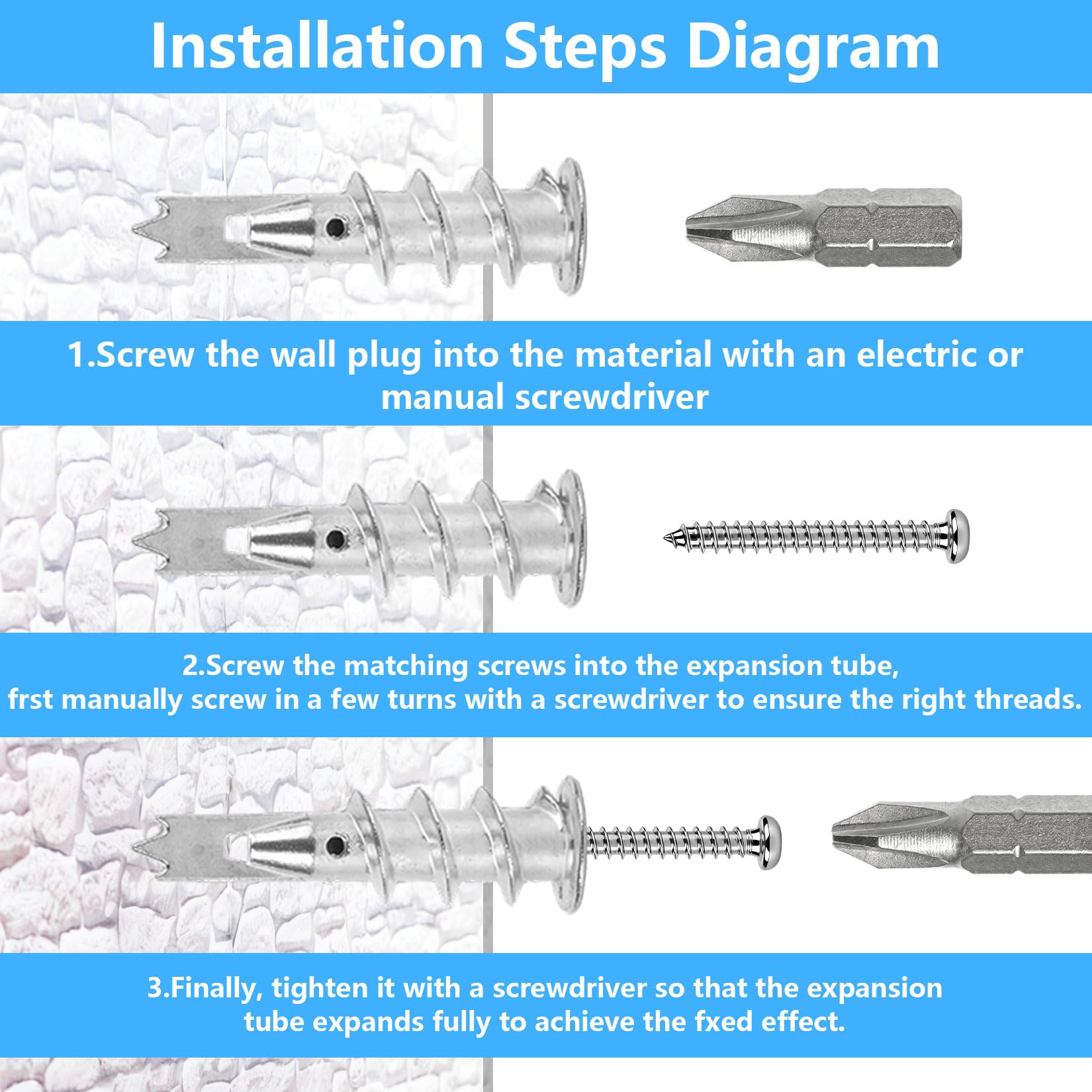 Installation Steps Diagram

1.Screw the wall plug into the material with an electric or manual screwdriver

2.Screw the matching screws into the expansion tube, frst manually screw in a few turns with a screwdriver to ensure the right threads.

3.Finally, tighten it with a screwdriver so that the expansion tube expands fully to achieve the fxed effect.