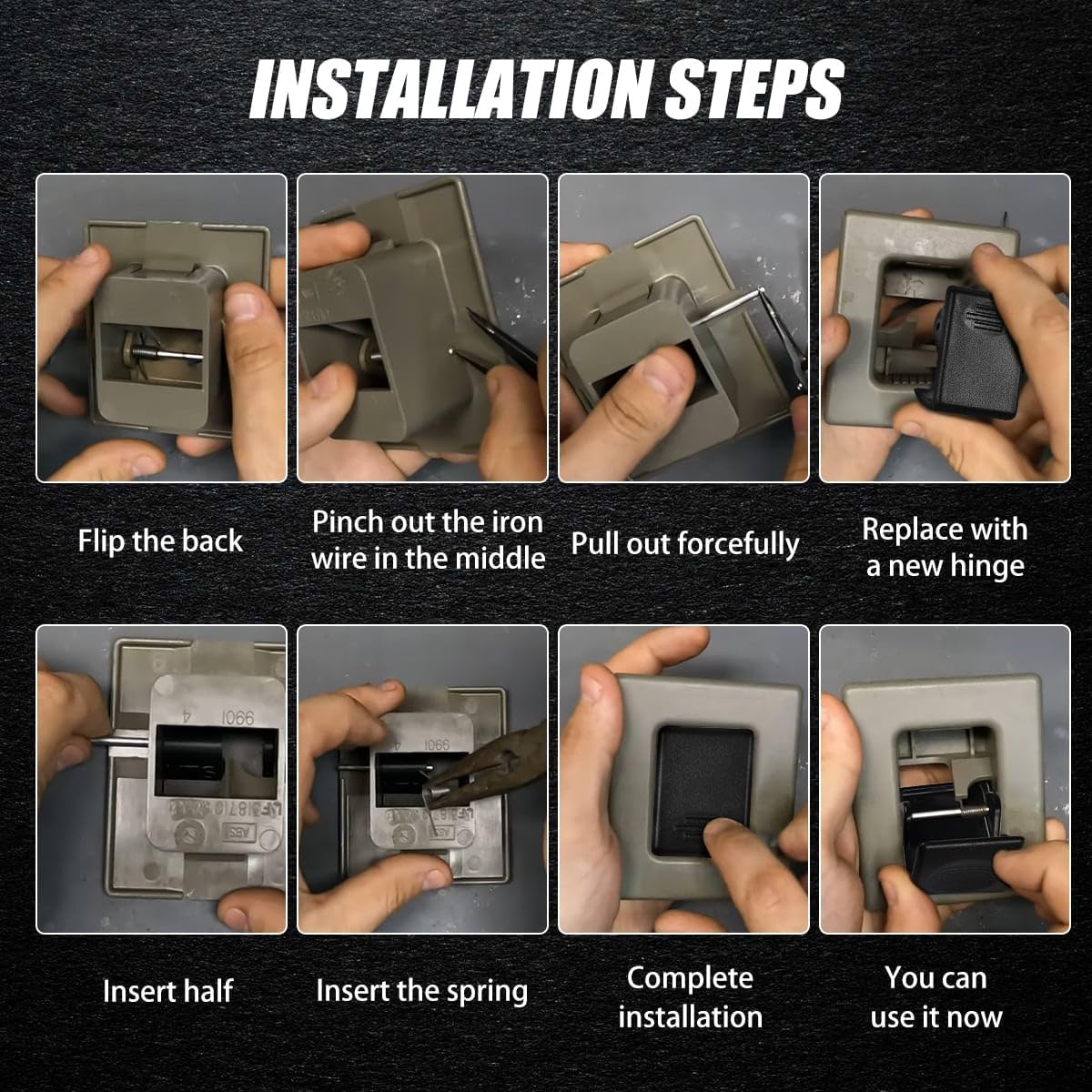 INSTALLATION STEPS

Flip the back

Pinch out the iron wire in the middle

Pull out forcefully

Replace with a new hinge

Insert half

Insert the spring

Complete installation

You can use it now