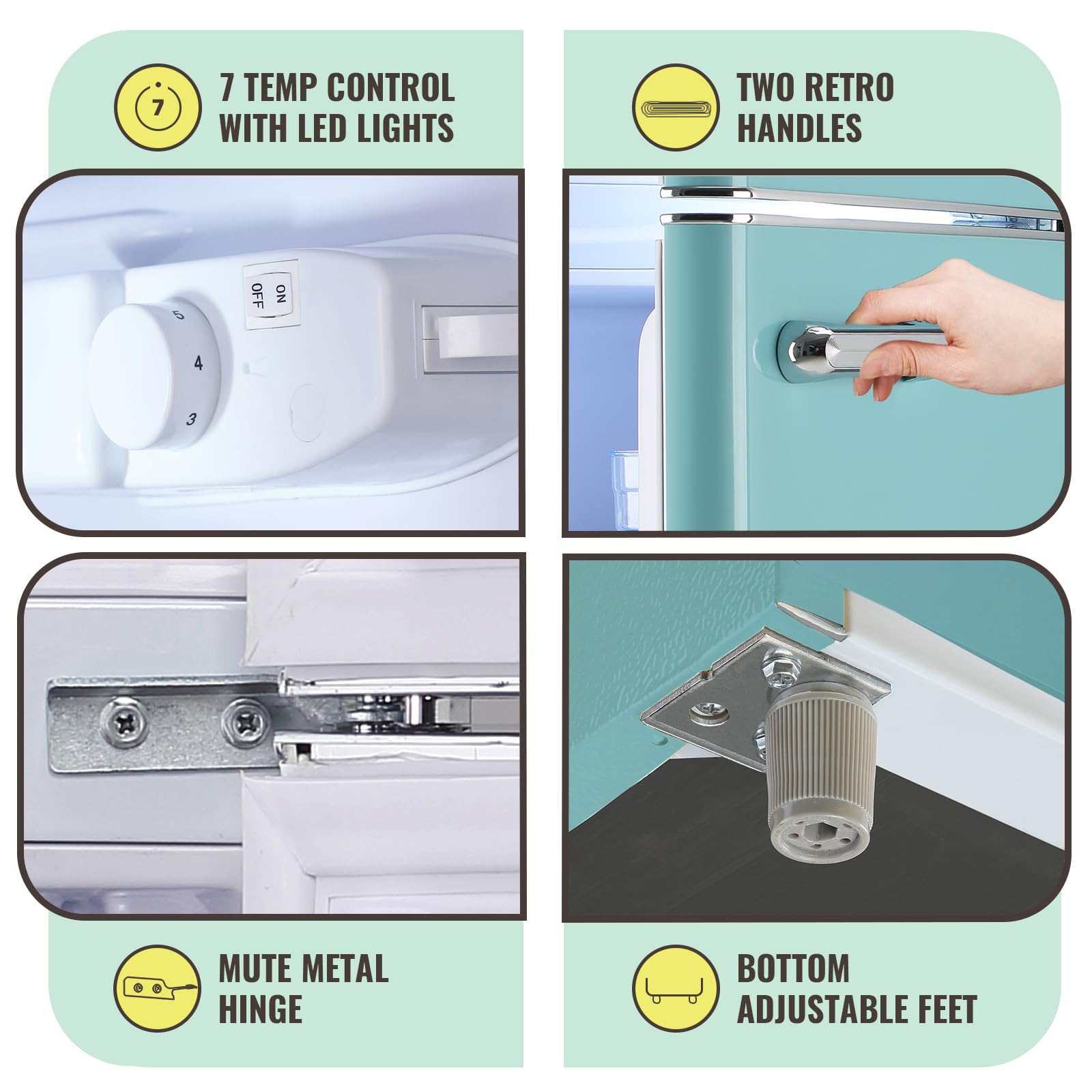 7

7 TEMP CONTROL WITH LED LIGHTS

TWO RETRO HANDLES

ON
OFF

5
4
3

MUTE METAL HINGE

BOTTOM ADJUSTABLE FEET