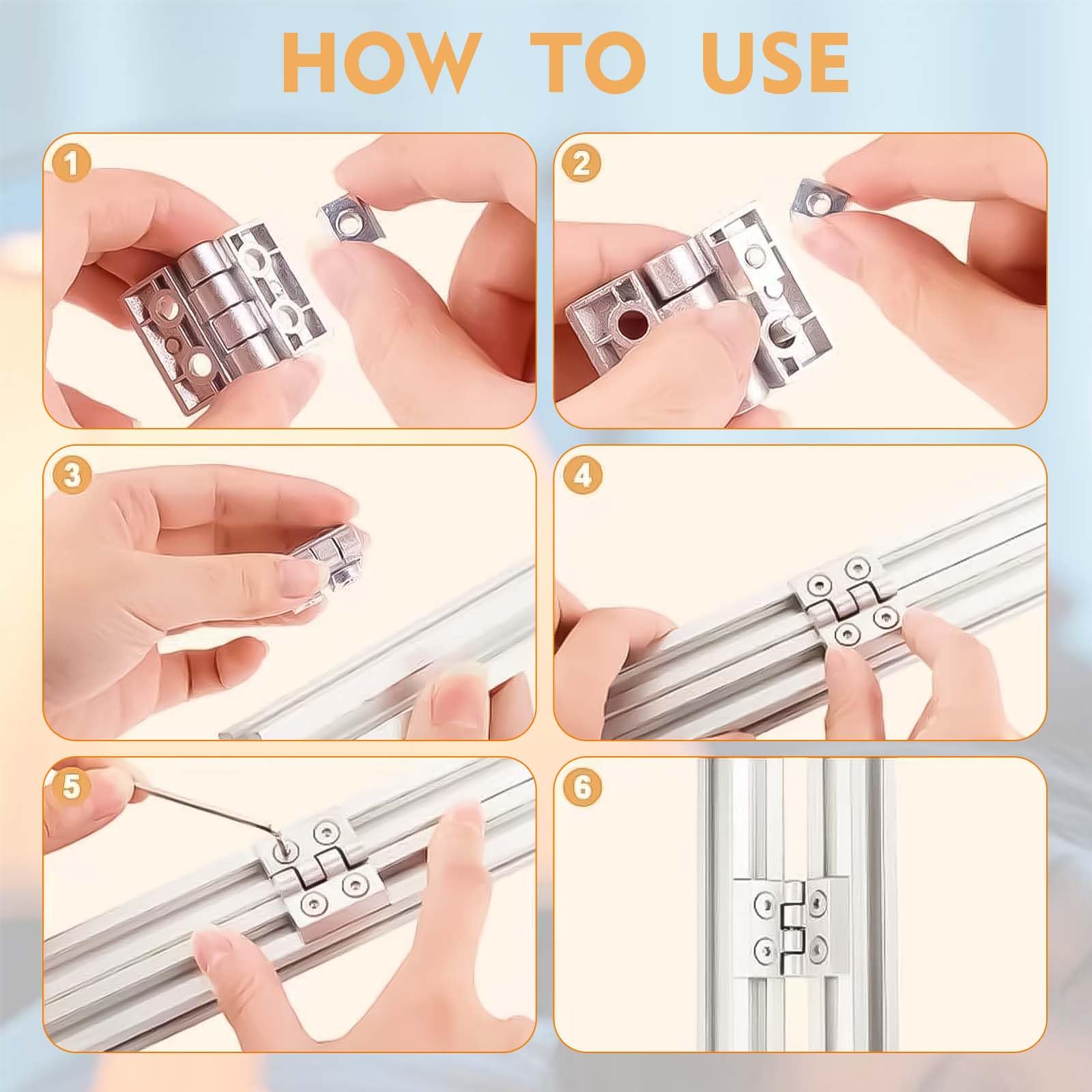 HOW TO USE

1

2

3

4

5

6