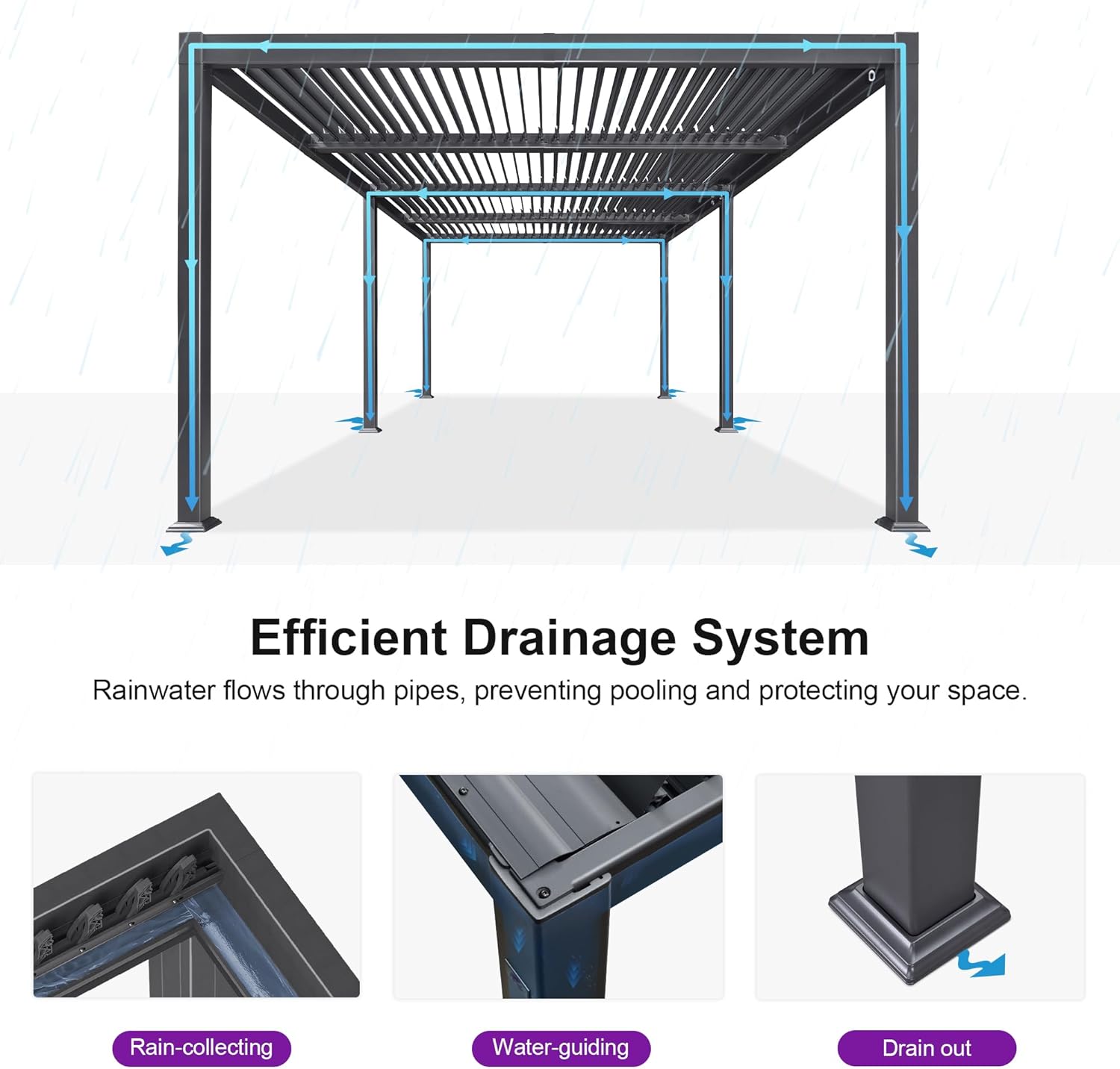 Efficient Drainage System

Rainwater flows through pipes, preventing pooling and protecting your space.

Rain-collecting

Water-guiding

Drain out