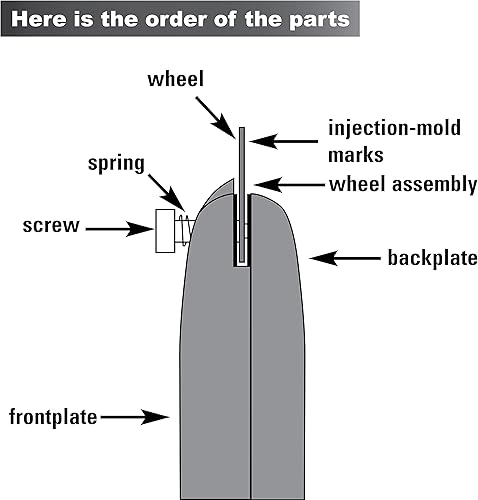 Here is the order of the parts

wheel

injection-mold marks

spring

wheel assembly

screw

backplate

frontplate