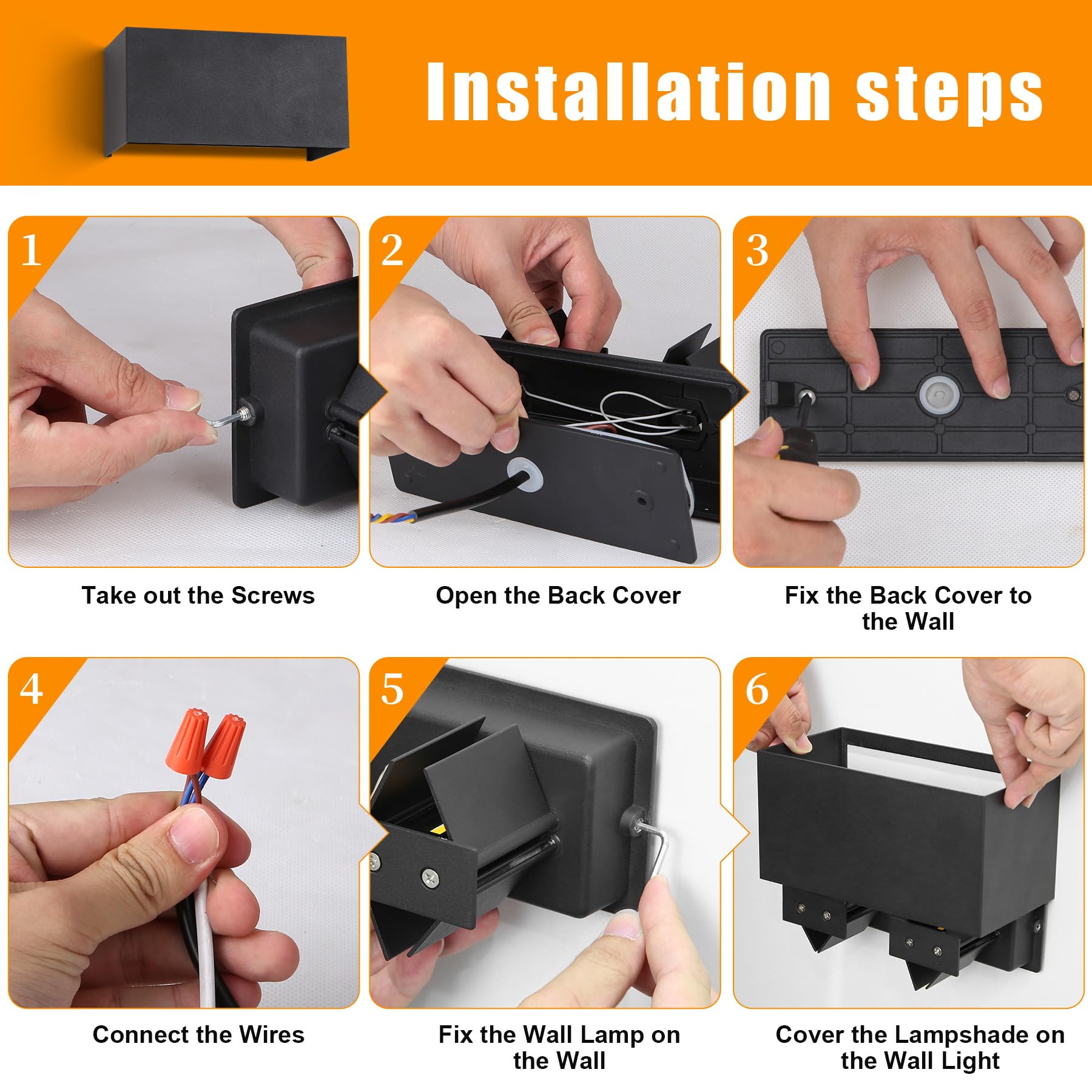 Installation steps

1

Take out the Screws

2

Open the Back Cover

3

Fix the Back Cover to the Wall

4

Connect the Wires

5

Fix the Wall Lamp on the Wall

6

Cover the Lampshade on the Wall Light